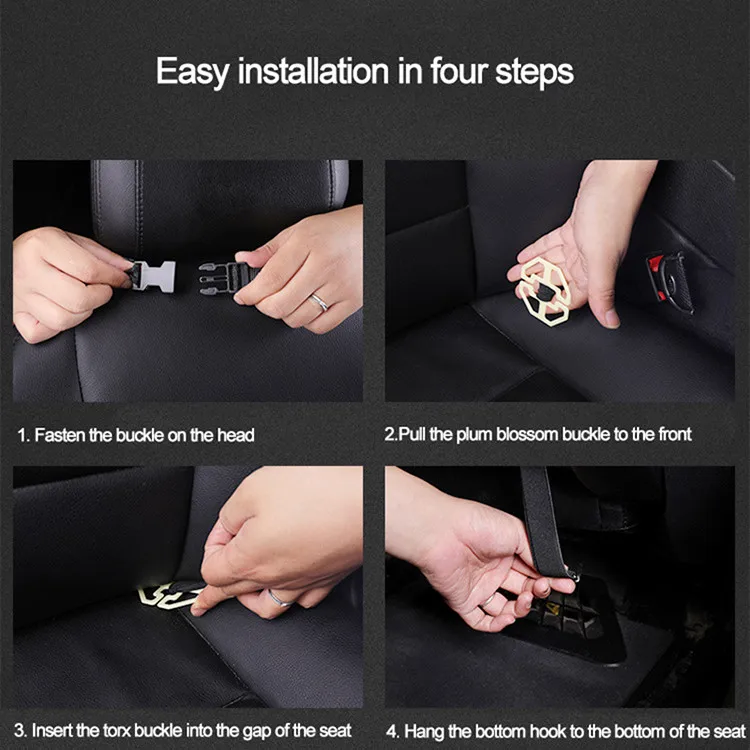 Easy installation in four steps

1. Fasten the buckle on the head

2.Pull the plum blossom buckle to the front

3. Insert the torx buckle into the gap of the seat

4. Hang the bottom hook to the bottom of the seat