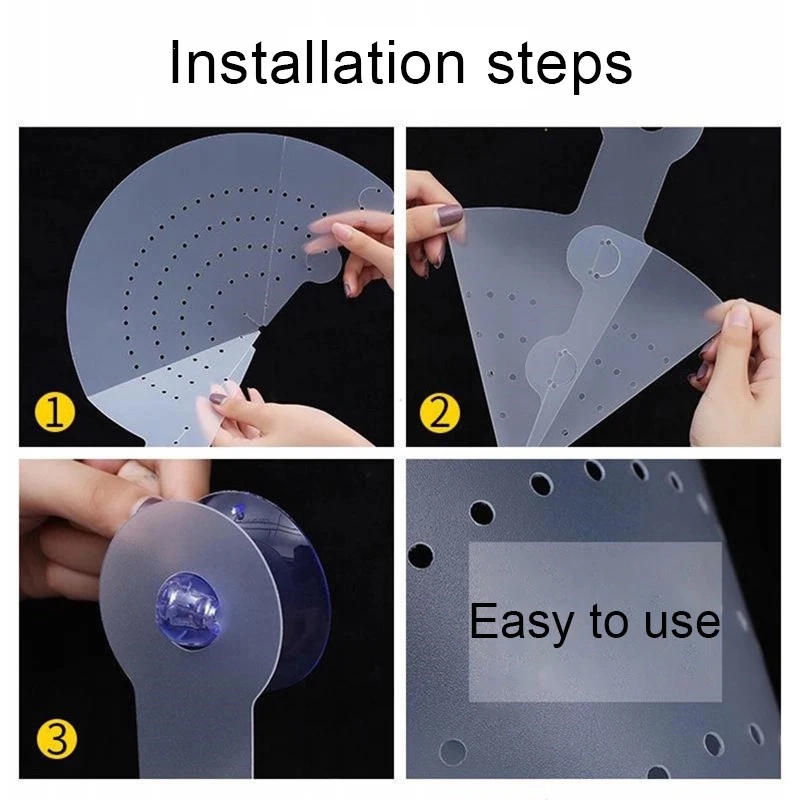 Installation steps

1

2

3

Easy to use