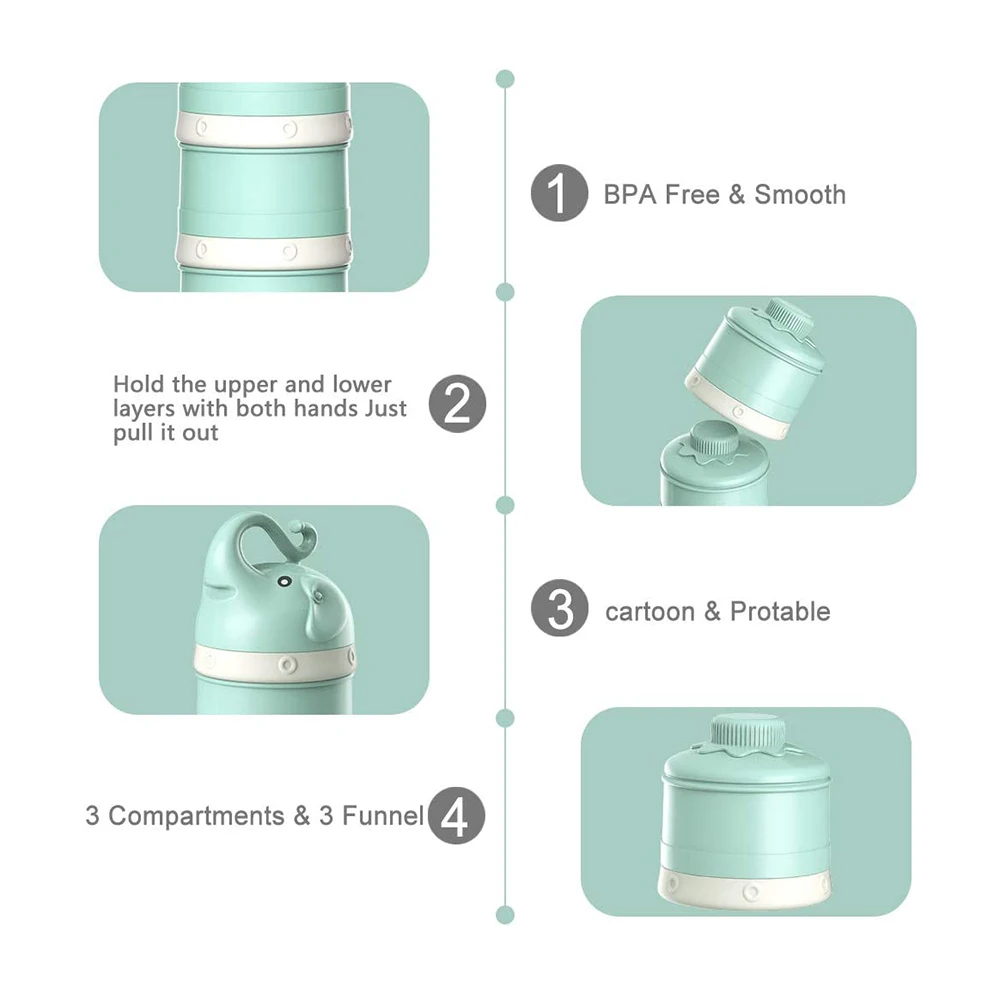 1 BPA Free & Smooth

Hold the upper and lower layers with both hands Just pull it out 2

3 cartoon & Protable

3 Compartments & 3 Funnel 4