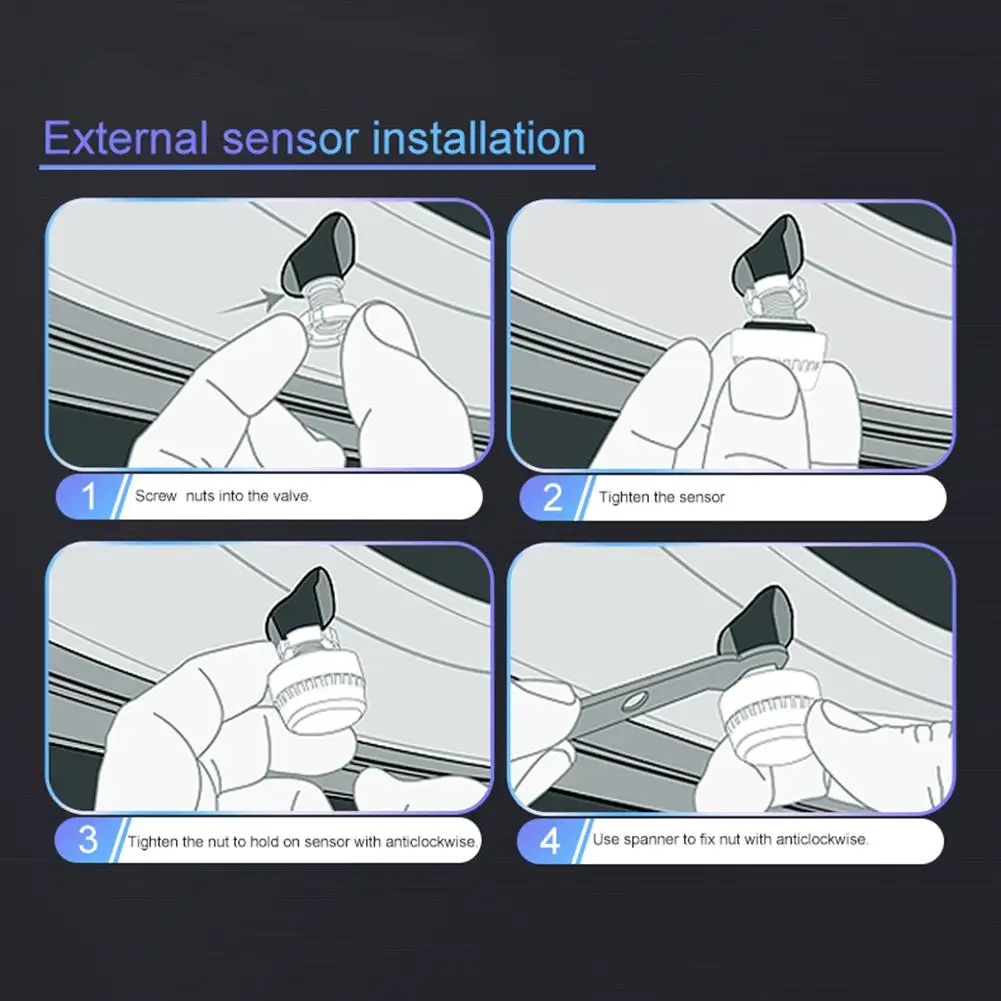 External sensor installation

1 Screw nuts into the valve.

2 Tighten the sensor

3 Tighten the nut to hold on sensor with anticlockwise.

4 Use spanner to fix nut with anticlockwise.