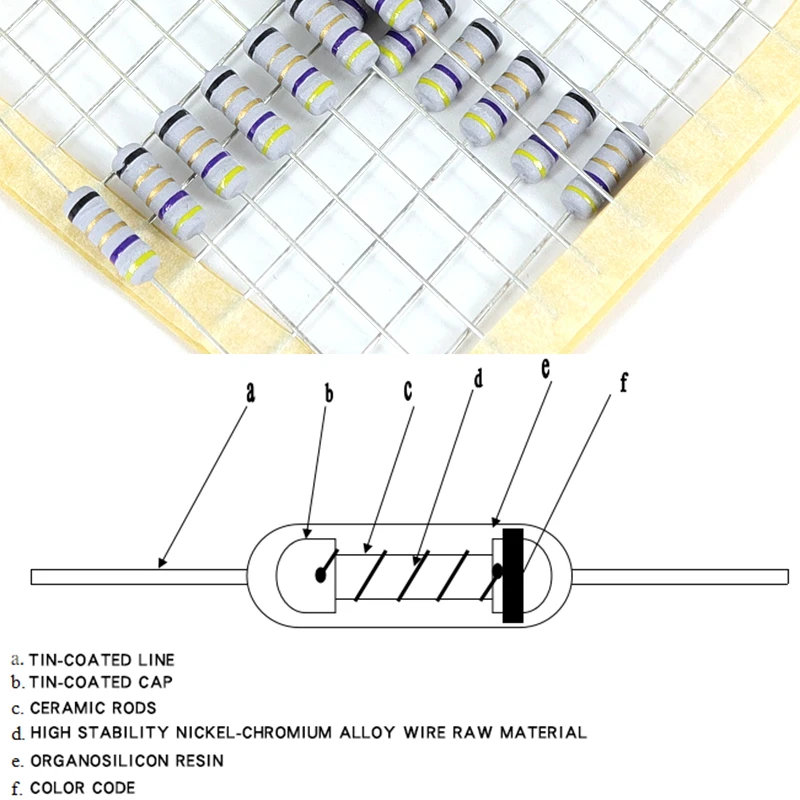 a b c d e f

a. TIN-COATED LINE
b. TIN-COATED CAP
c. CERAMIC RODS
d. HIGH STABILITY NICKEL-CHROMIUM ALLOY WIRE RAW MATERIAL
e. ORGANOSILICON RESIN
f. COLOR CODE