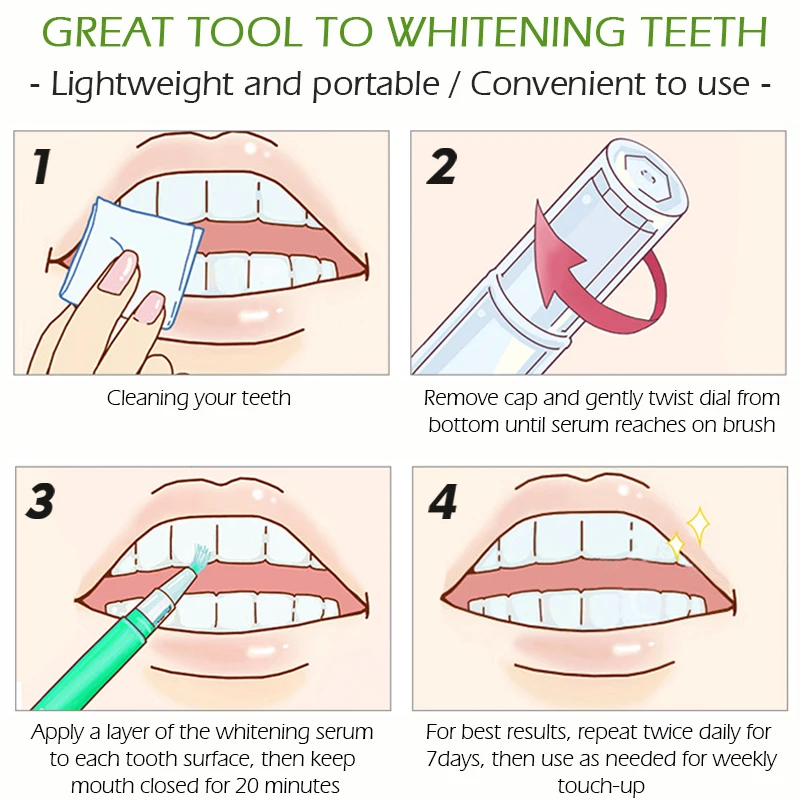 GREAT TOOL TO WHITENING TEETH

- Lightweight and portable / Convenient to use -

1

Cleaning your teeth

2

Remove cap and gently twist dial from bottom until serum reaches on brush

3

Apply a layer of the whitening serum to each tooth surface, then keep mouth closed for 20 minutes

4

For best results, repeat twice daily for 7days, then use as needed for weekly touch-up