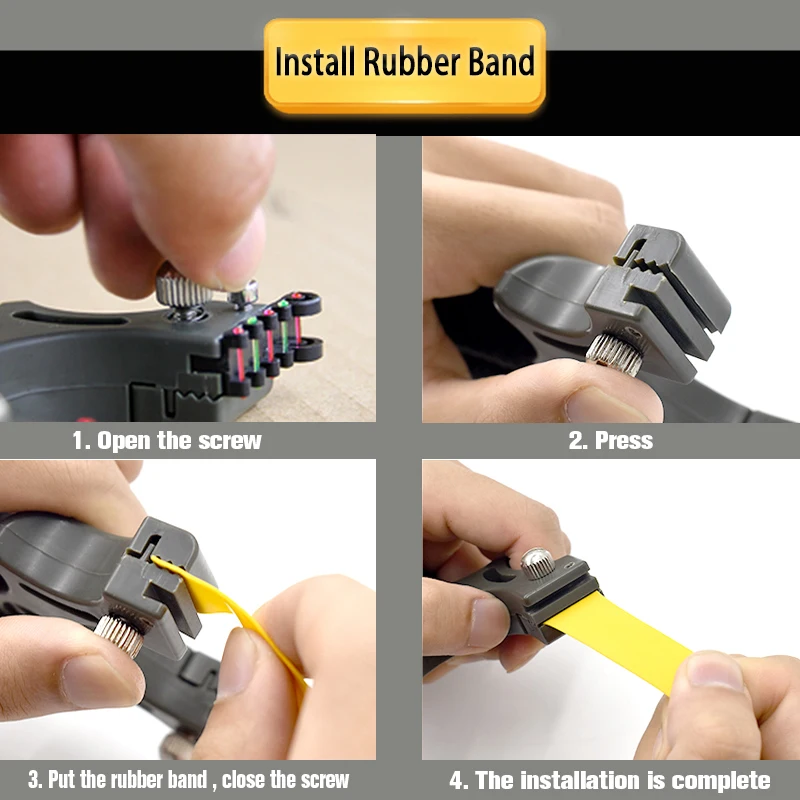 Install Rubber Band

1. Open the screw

2. Press

3. Put the rubber band , close the screw

4. The installation is complete