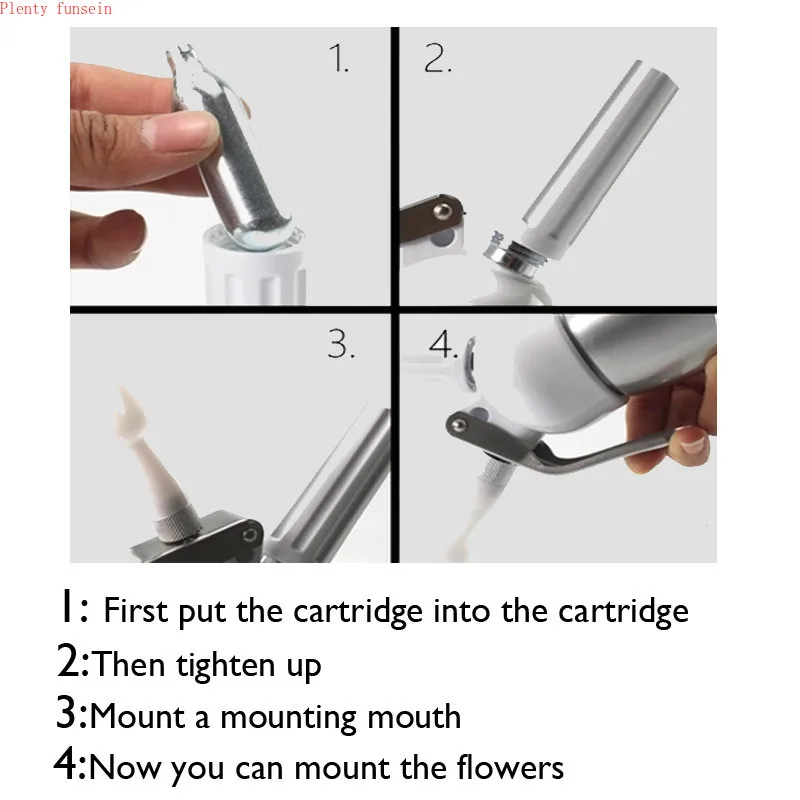 Plenty funsein

1.

2.

3.

4.

1: First put the cartridge into the cartridge
2:Then tighten up
3:Mount a mounting mouth
4:Now you can mount the flowers