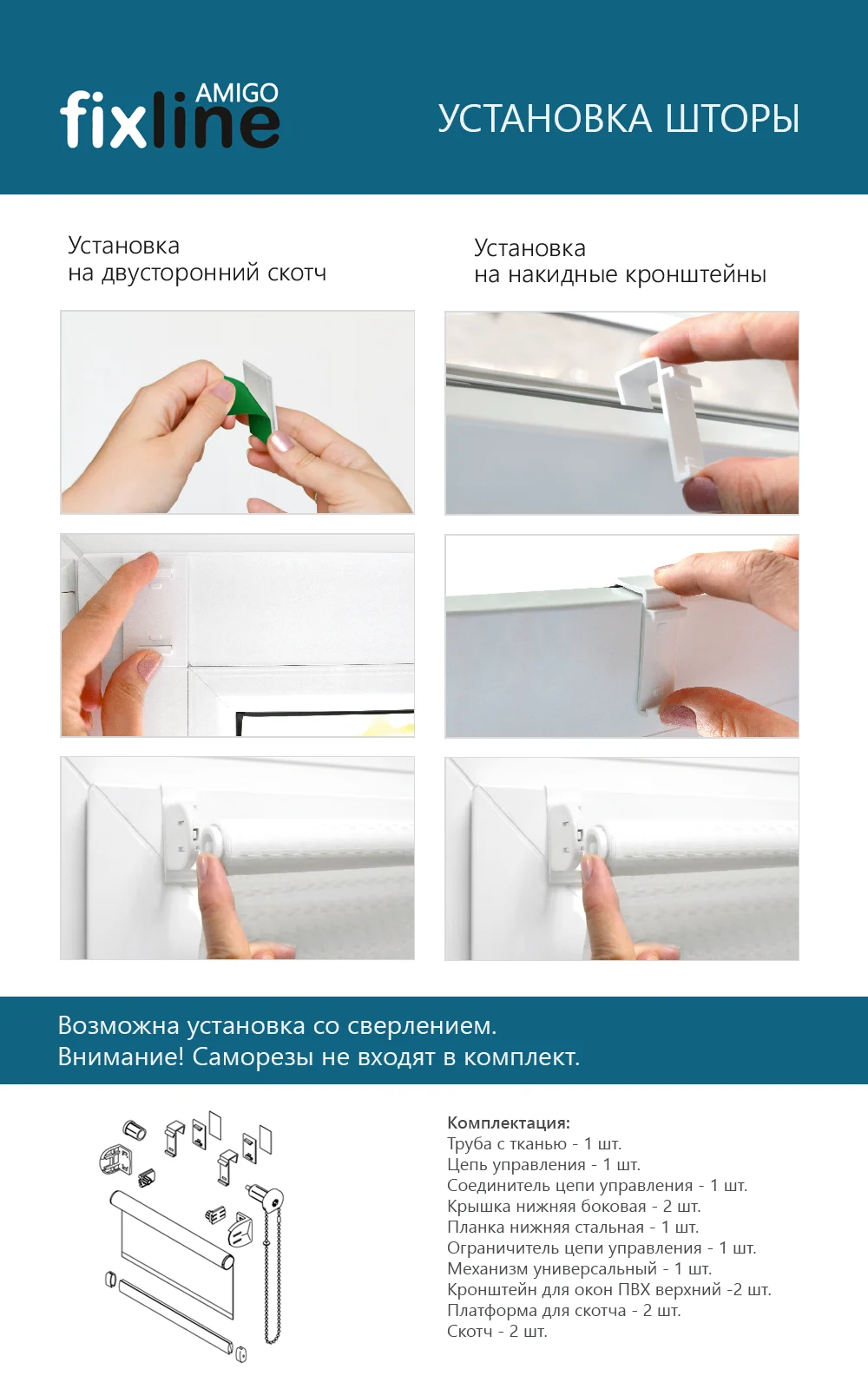 AMIGO
fixline

УСТАНОВКА ШТОРЫ

Установка
на двусторонний скотч

Установка
на накидные кронштейны

Возможна установка со сверлением.
Внимание! Саморезы не входят в комплект.

Комплектация:
Труба с тканью - 1 шт.
Цепь управления - 1 шт.
Соединитель цепи управления - 1 шт.
Крышка нижняя боковая - 2 шт.
Планка нижняя стальная - 1 шт.
Ограничитель цепи управления - 1 шт.
Механизм универсальный - 1 шт.
Кронштейн для окон ПВХ верхний -2 шт.
Платформа для скотча - 2 шт.
Скотч - 2 шт.