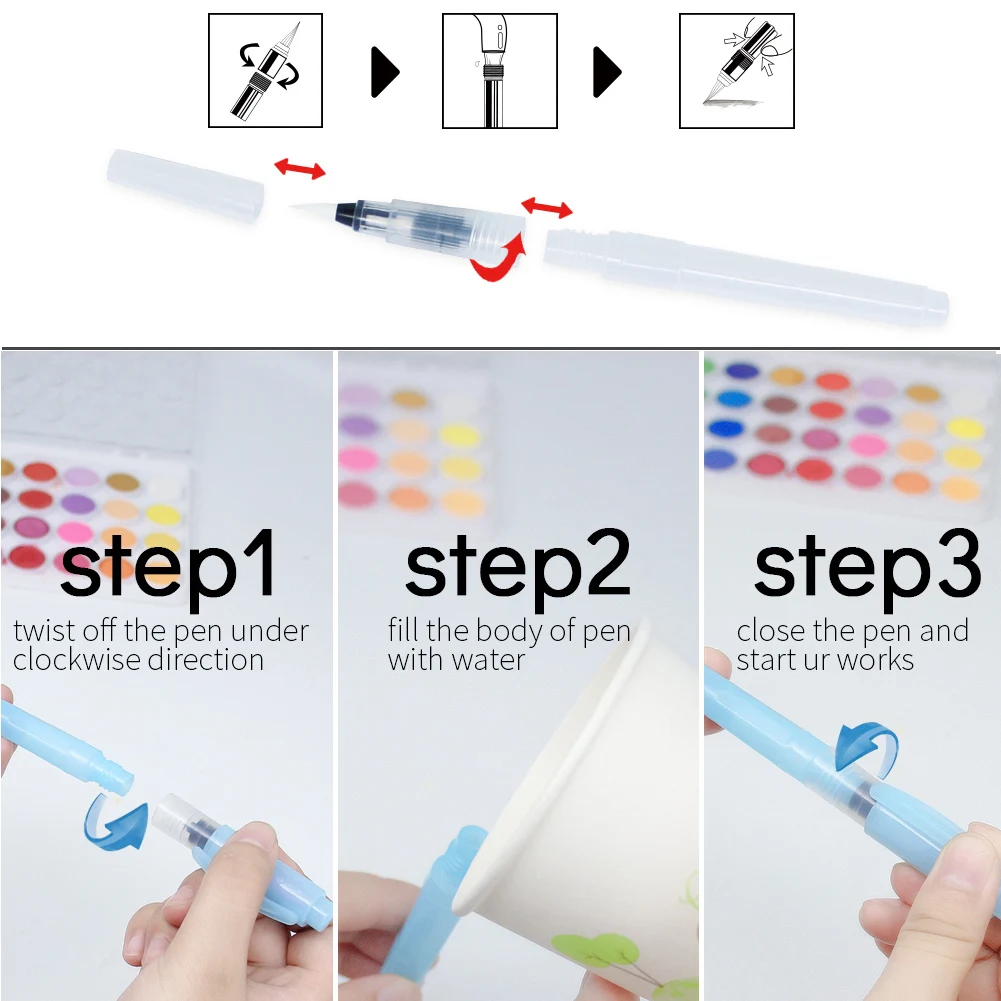 step1
twist off the pen under clockwise direction

step2
fill the body of pen with water

step3
close the pen and start ur works