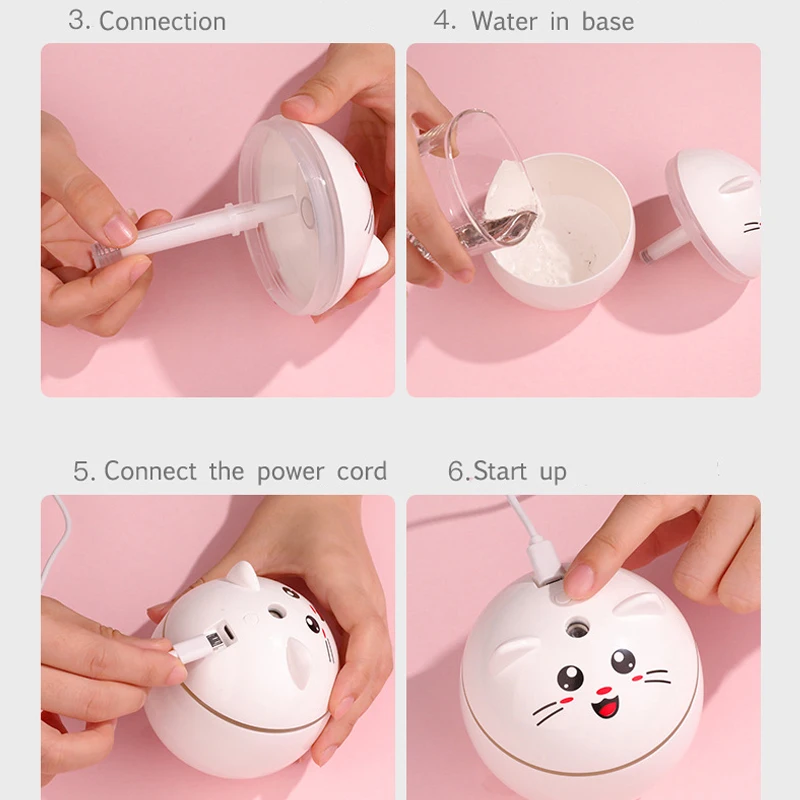 3. Connection

4. Water in base

5. Connect the power cord

6.Start up