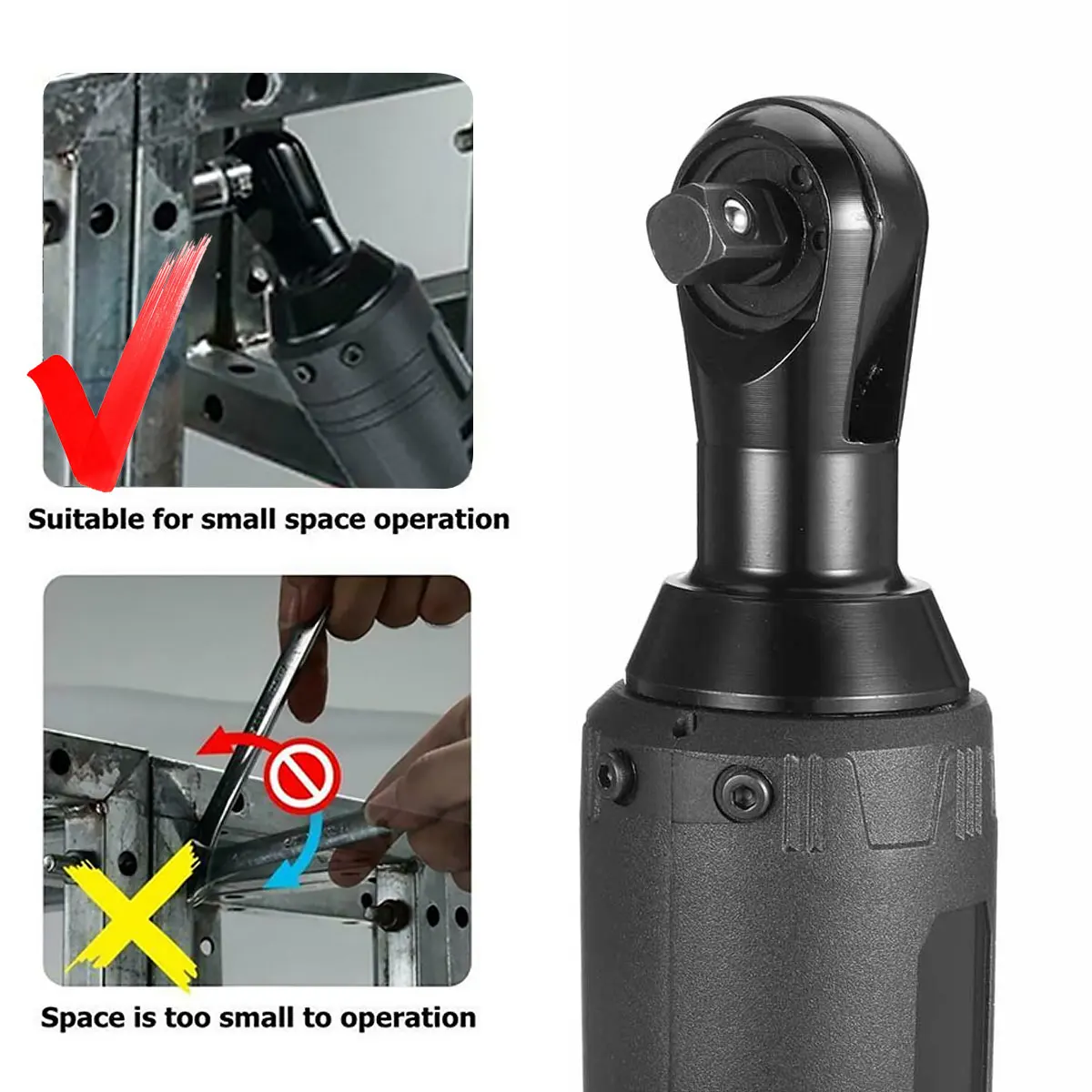 Suitable for small space operation

Space is too small to operation