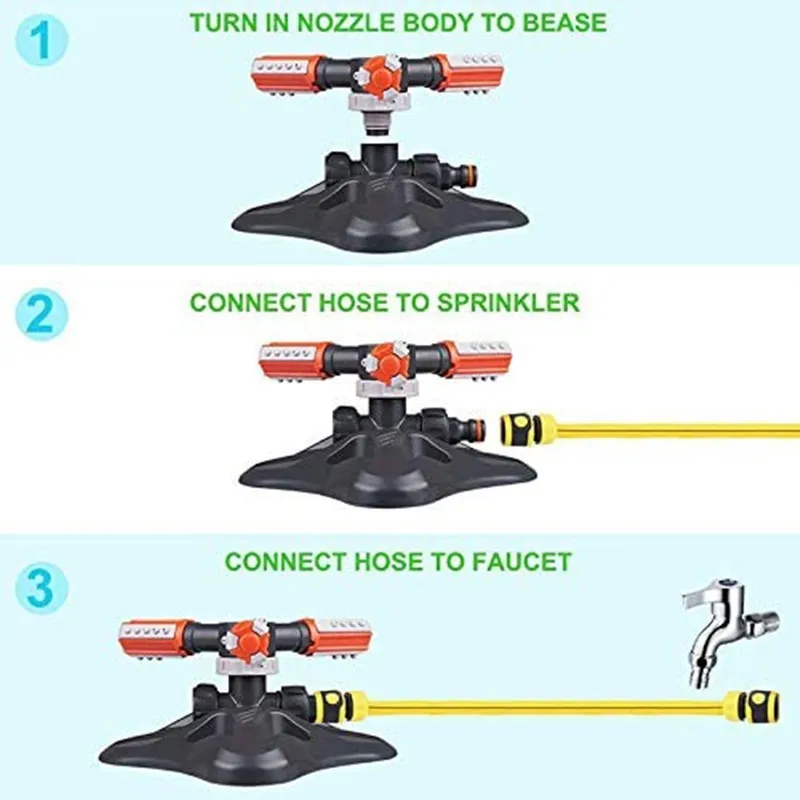 1
TURN IN NOZZLE BODY TO BEASE

2
CONNECT HOSE TO SPRINKLER

3
CONNECT HOSE TO FAUCET