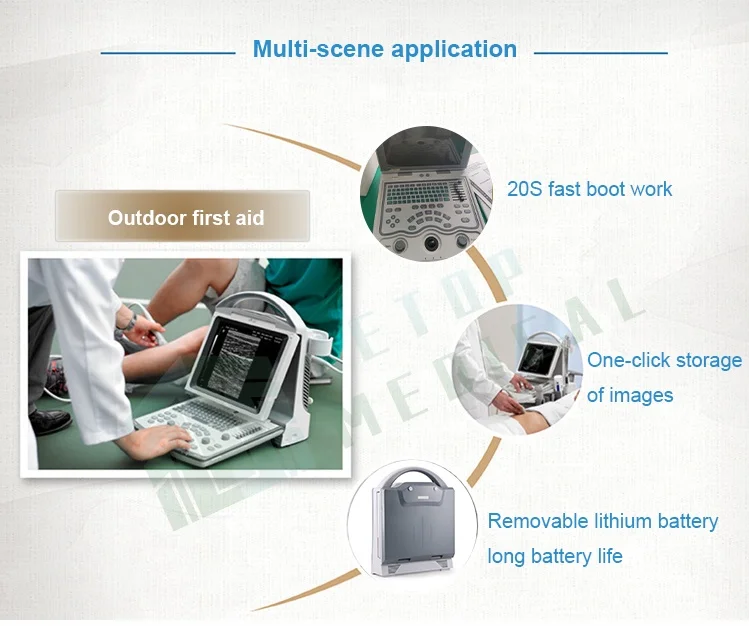 Multi-scene application

Outdoor first aid

20S fast boot work

One-click storage of images

Removable lithium battery long battery life

ETOP MEDICAL