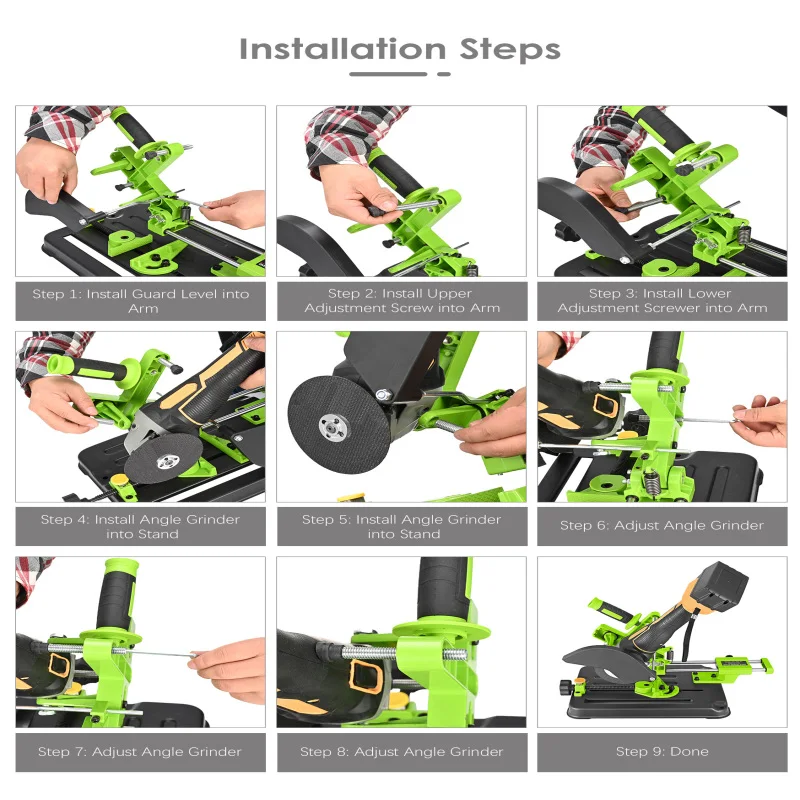 Installation Steps

Step 1: Install Guard Level into Arm

Step 2: Install Upper Adjustment Screw into Arm

Step 3: Install Lower Adjustment Screwer into Arm

Step 4: Install Angle Grinder into Stand

Step 5: Install Angle Grinder into Stand

Step 6: Adjust Angle Grinder

Step 7: Adjust Angle Grinder

Step 8: Adjust Angle Grinder

Step 9: Done