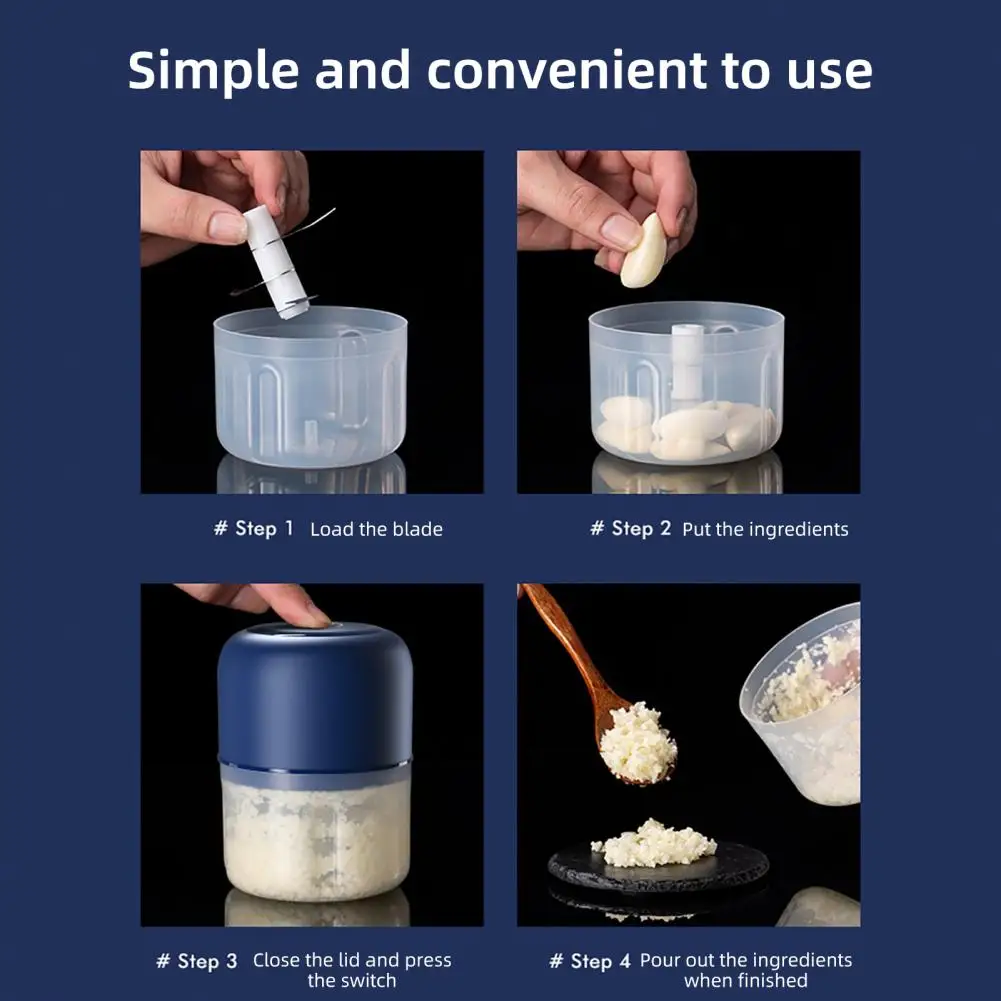 Simple and convenient to use

# Step 1 Load the blade

# Step 2 Put the ingredients

# Step 3 Close the lid and press the switch

# Step 4 Pour out the ingredients when finished