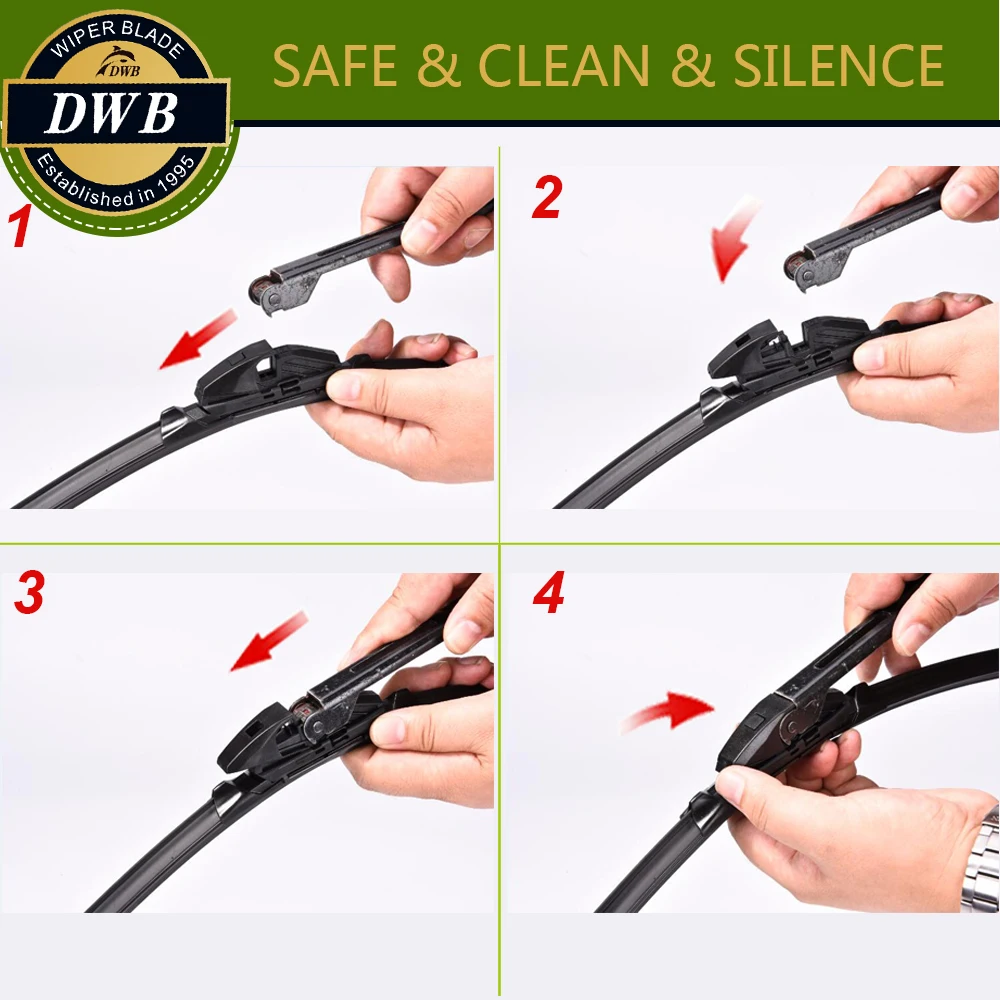 WIPER BLADE
DWB
DWB
Established in 1995

SAFE & CLEAN & SILENCE

1

2

3

4