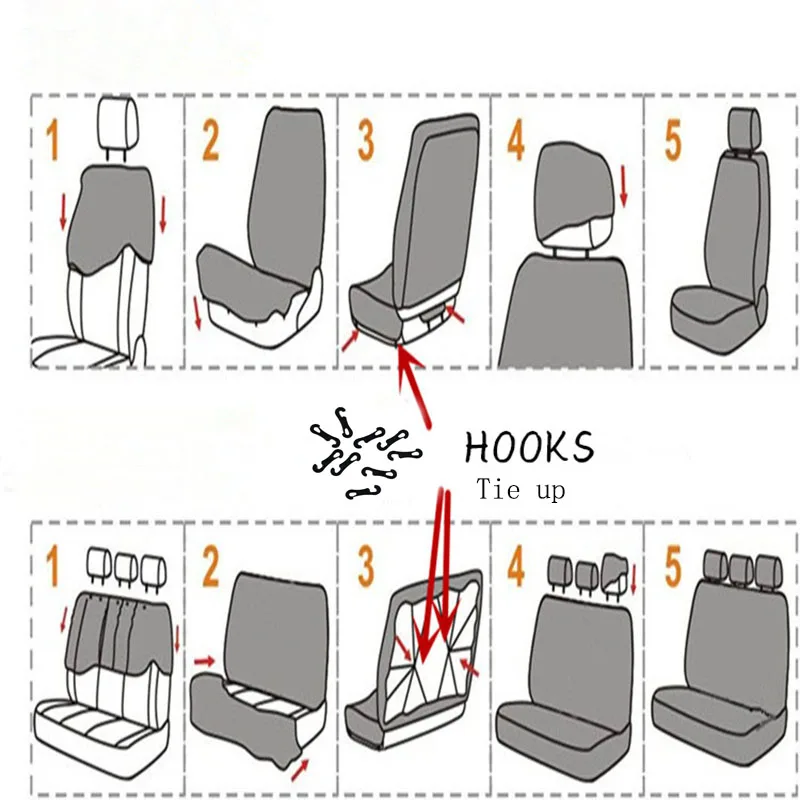 1
2
3
4
5

HOOKS
Tie up

1
2
3
4
5