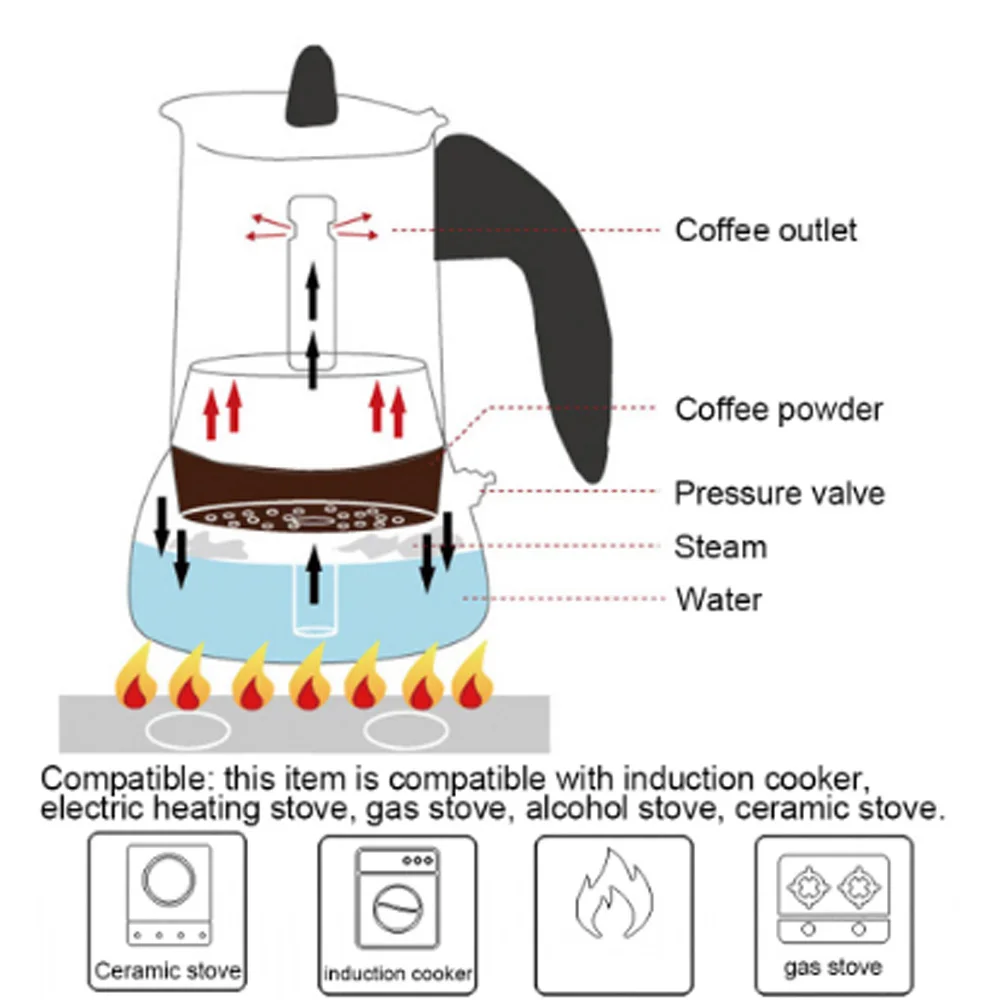 Coffee outlet

Coffee powder

Pressure valve

Steam

Water

Compatible: this item is compatible with induction cooker, electric heating stove, gas stove, alcohol stove, ceramic stove.

Ceramic stove

induction cooker

gas stove