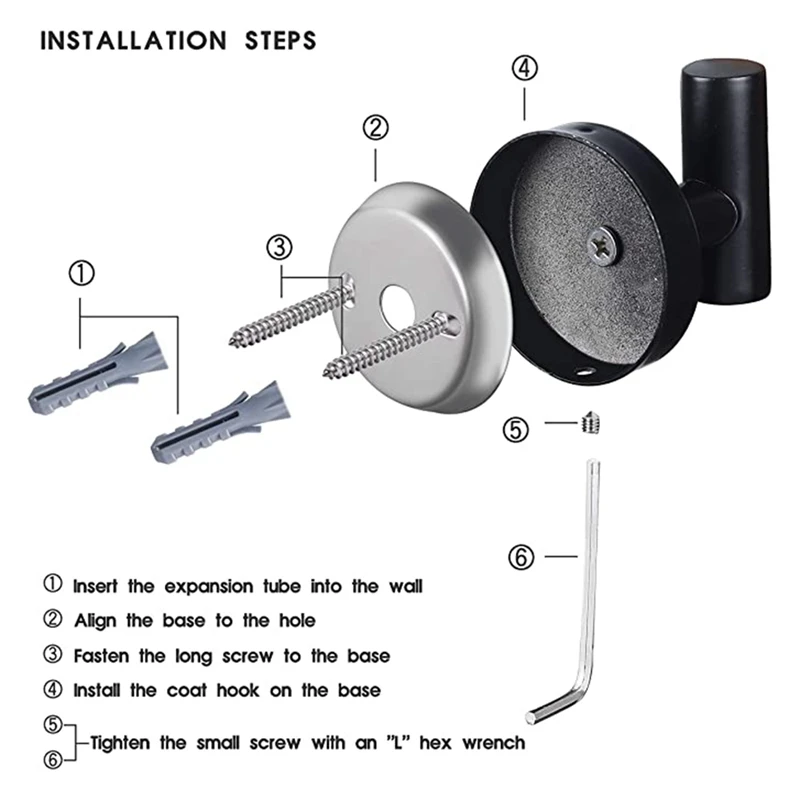 INSTALLATION STEPS

④

②

③

①

⑤

⑥

① Insert the expansion tube into the wall

② Align the base to the hole

③ Fasten the long screw to the base

④ Install the coat hook on the base

⑤
⑥ Tighten the small screw with an "L" hex wrench