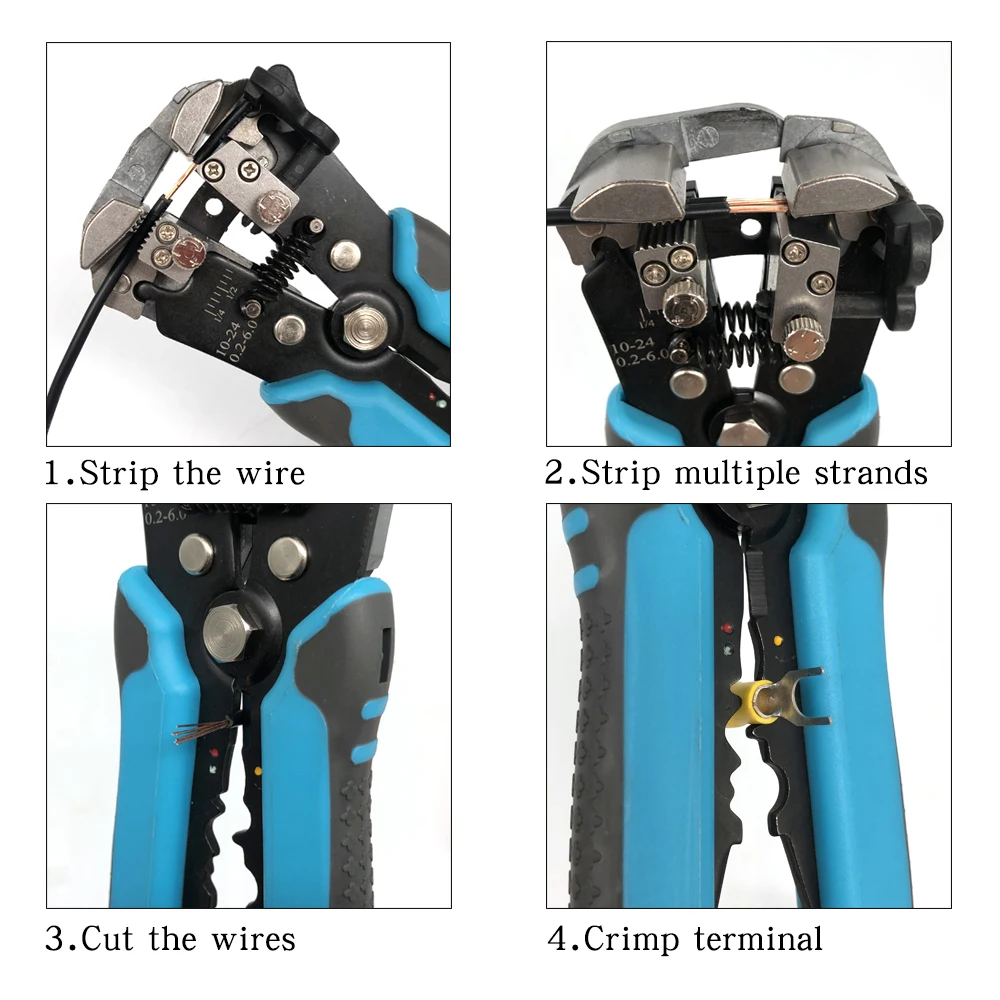 1/4
1/2
10-24
0.2-6.0

1.Strip the wire

1/4
10-24
0.2-6.0

2.Strip multiple strands

0.2-6.0

3.Cut the wires

4.Crimp terminal