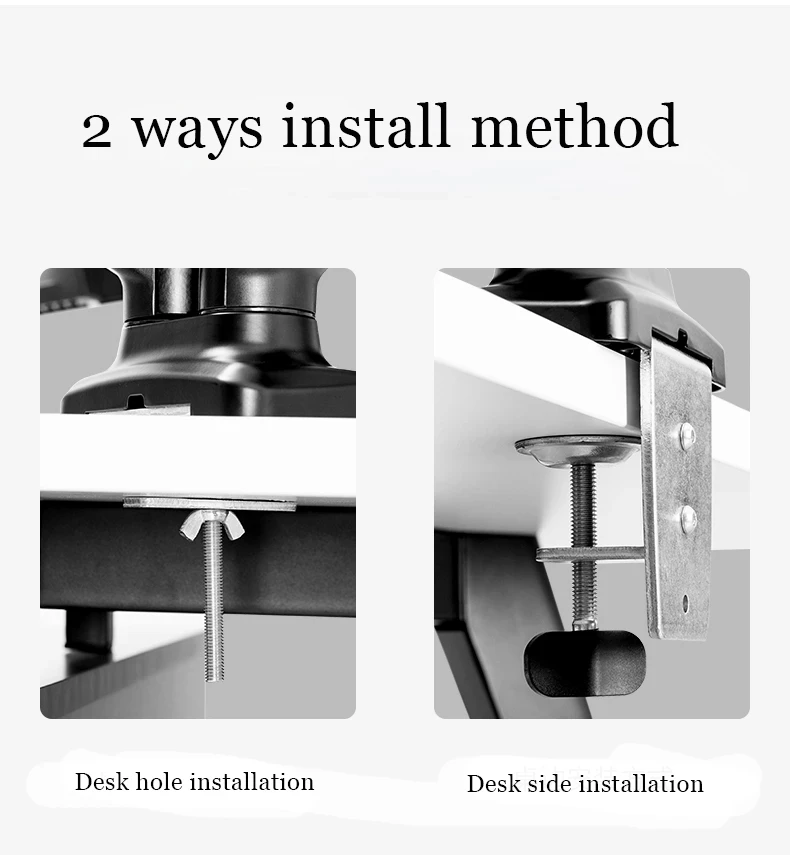 2 ways install method

Desk hole installation

Desk side installation