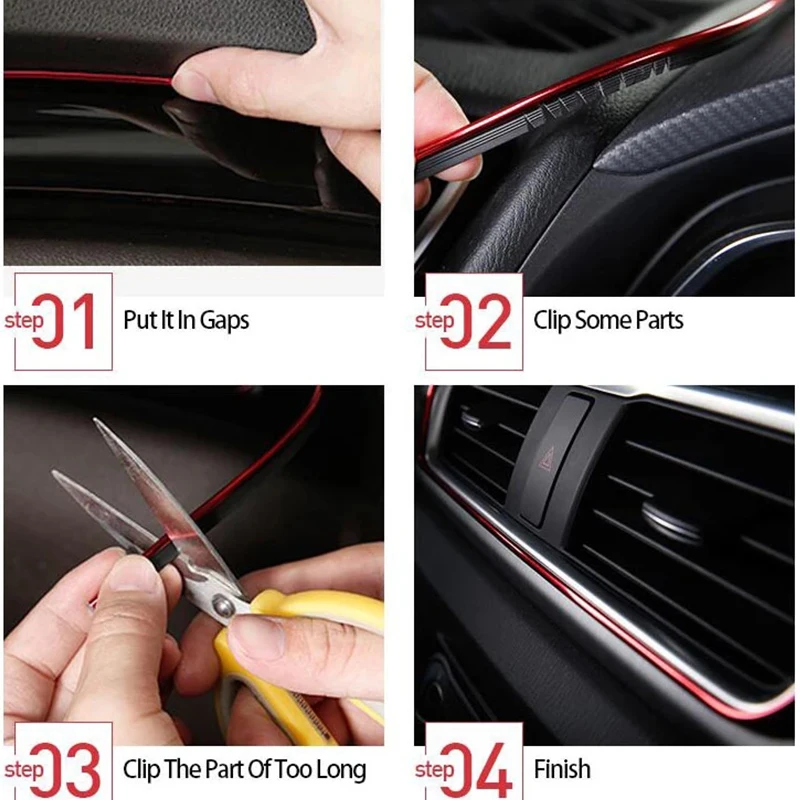 step 01 Put It In Gaps

step 02 Clip Some Parts

step 03 Clip The Part Of Too Long

step 04 Finish