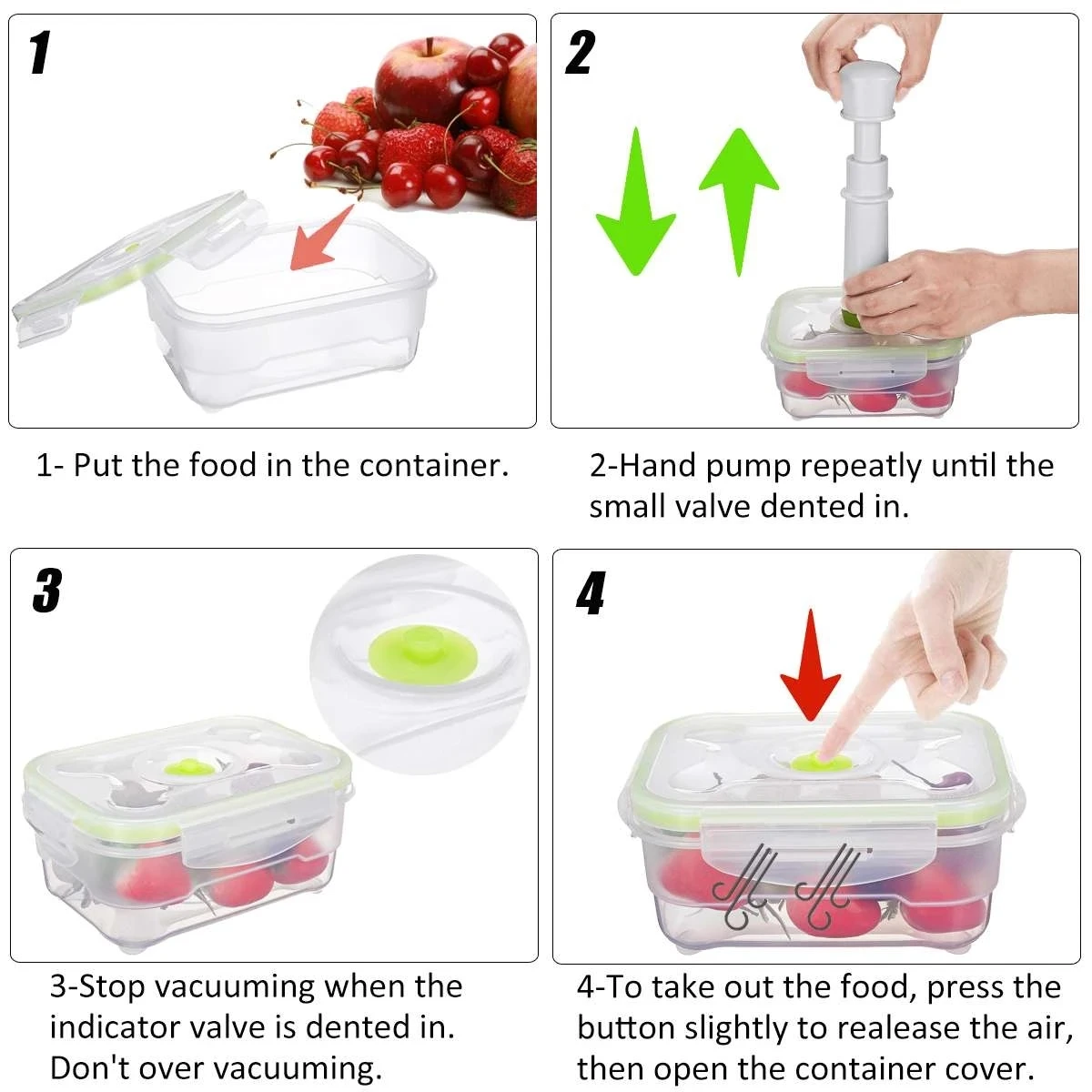 1

1- Put the food in the container.

2

2-Hand pump repeatly until the small valve dented in.

3

3-Stop vacuuming when the indicator valve is dented in. Don't over vacuuming.

4

4-To take out the food, press the button slightly to realease the air, then open the container cover.