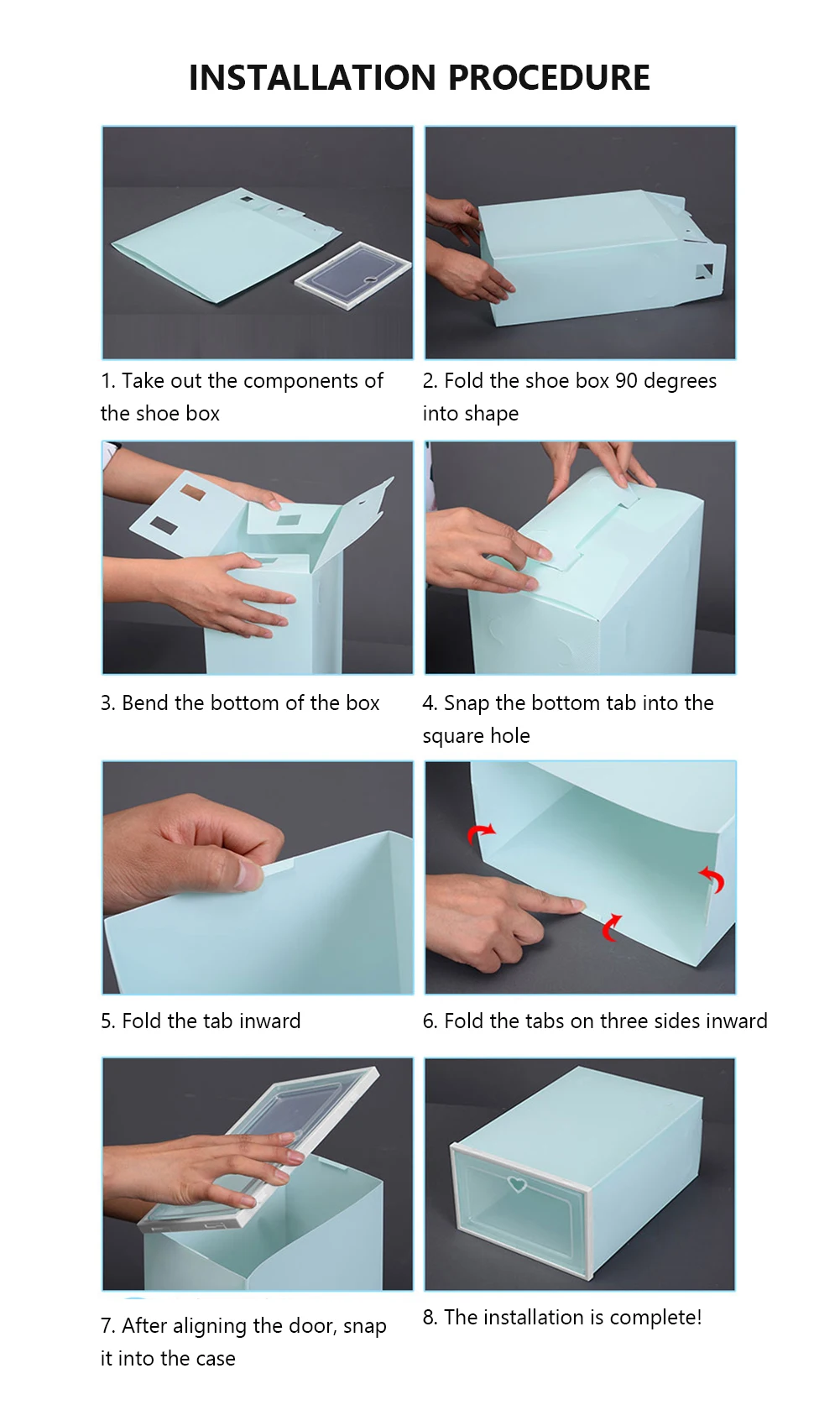 INSTALLATION PROCEDURE

1. Take out the components of the shoe box

2. Fold the shoe box 90 degrees into shape

3. Bend the bottom of the box

4. Snap the bottom tab into the square hole

5. Fold the tab inward

6. Fold the tabs on three sides inward

7. After aligning the door, snap it into the case

8. The installation is complete!