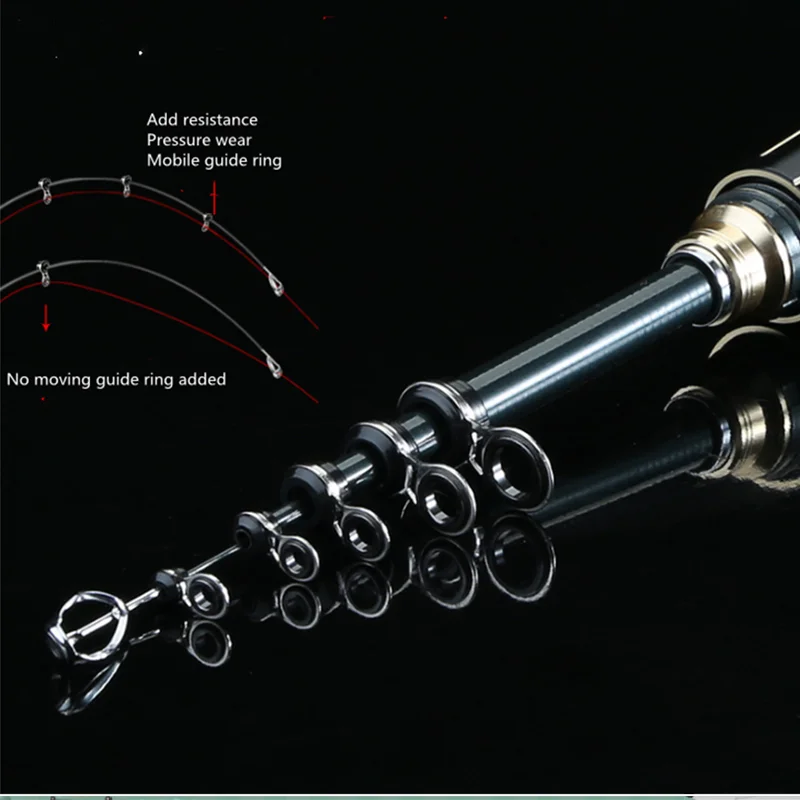 Add resistance
Pressure wear
Mobile guide ring

No moving guide ring added