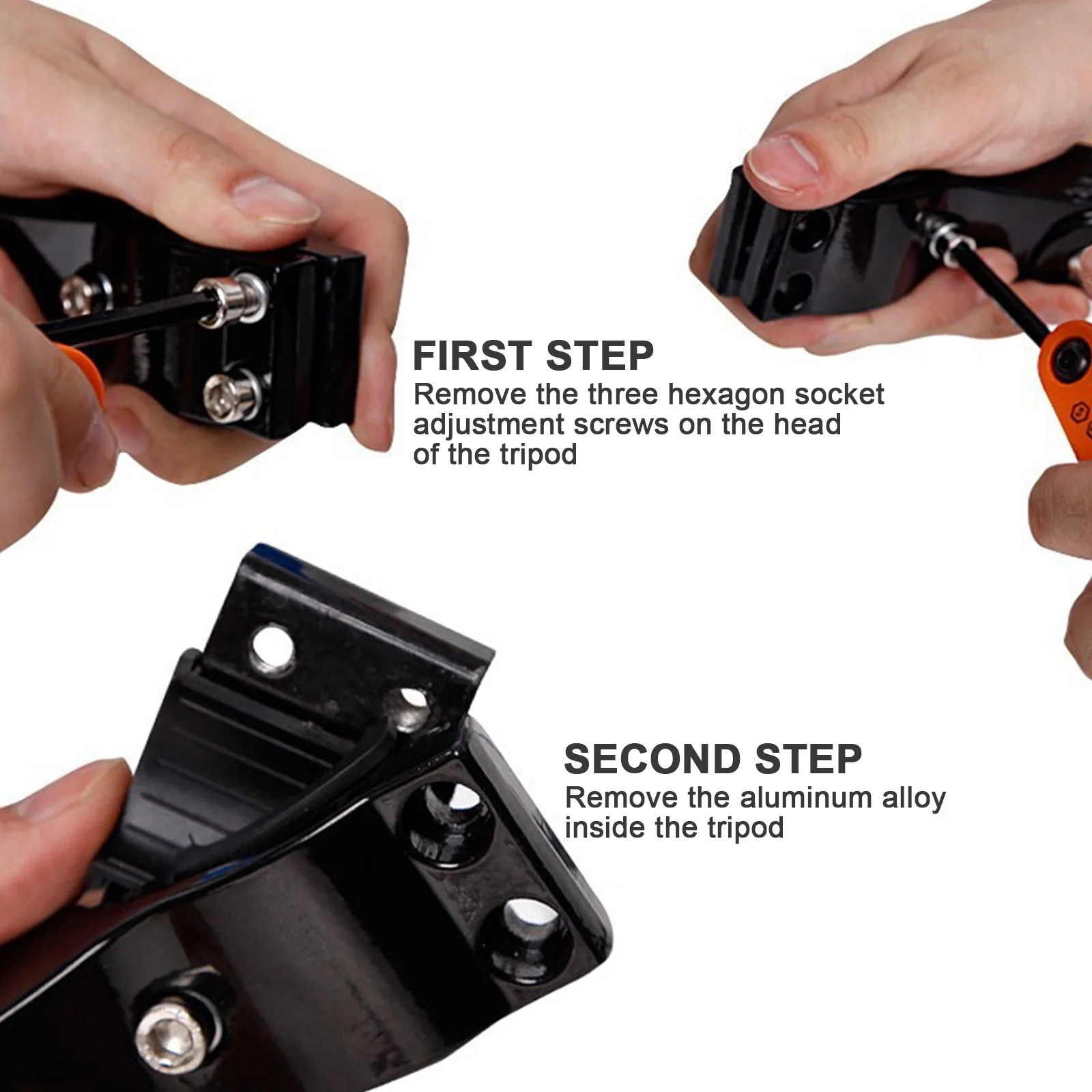 FIRST STEP
Remove the three hexagon socket adjustment screws on the head of the tripod

SECOND STEP
Remove the aluminum alloy inside the tripod