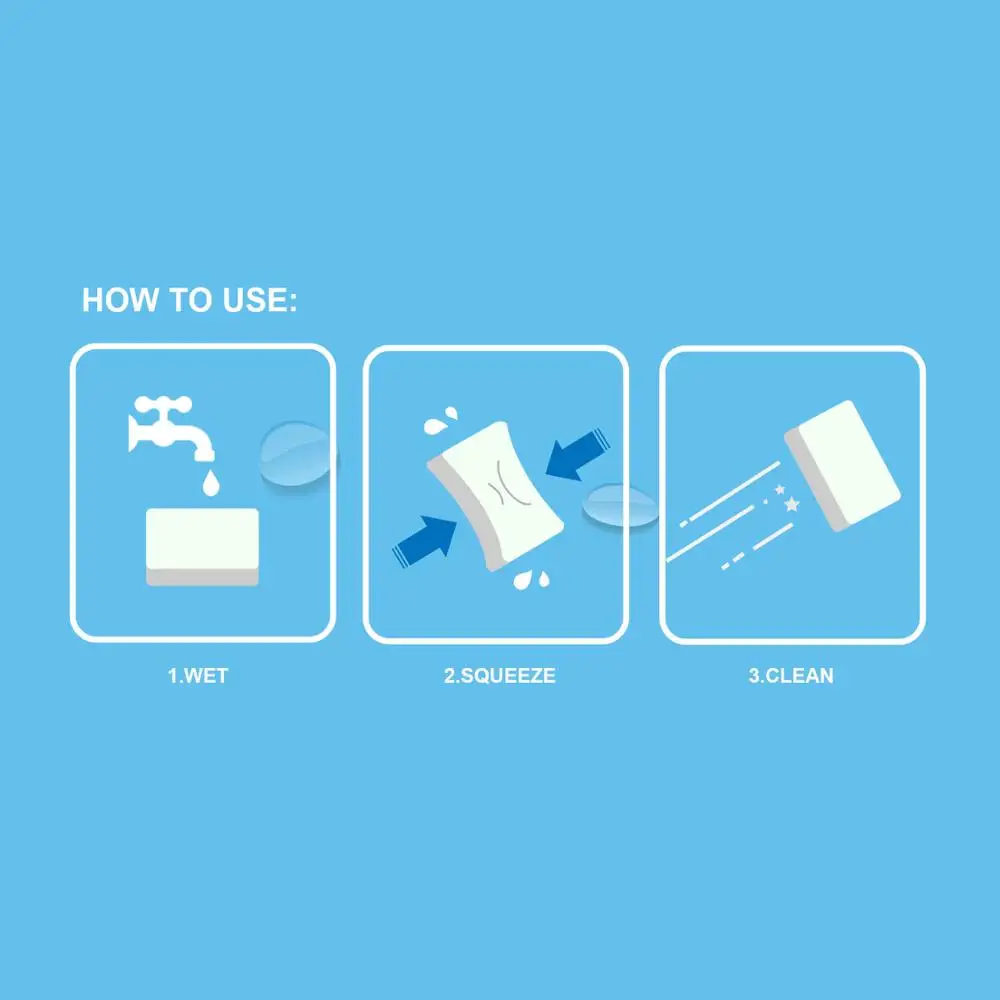 HOW TO USE:

1.WET

2.SQUEEZE

3.CLEAN