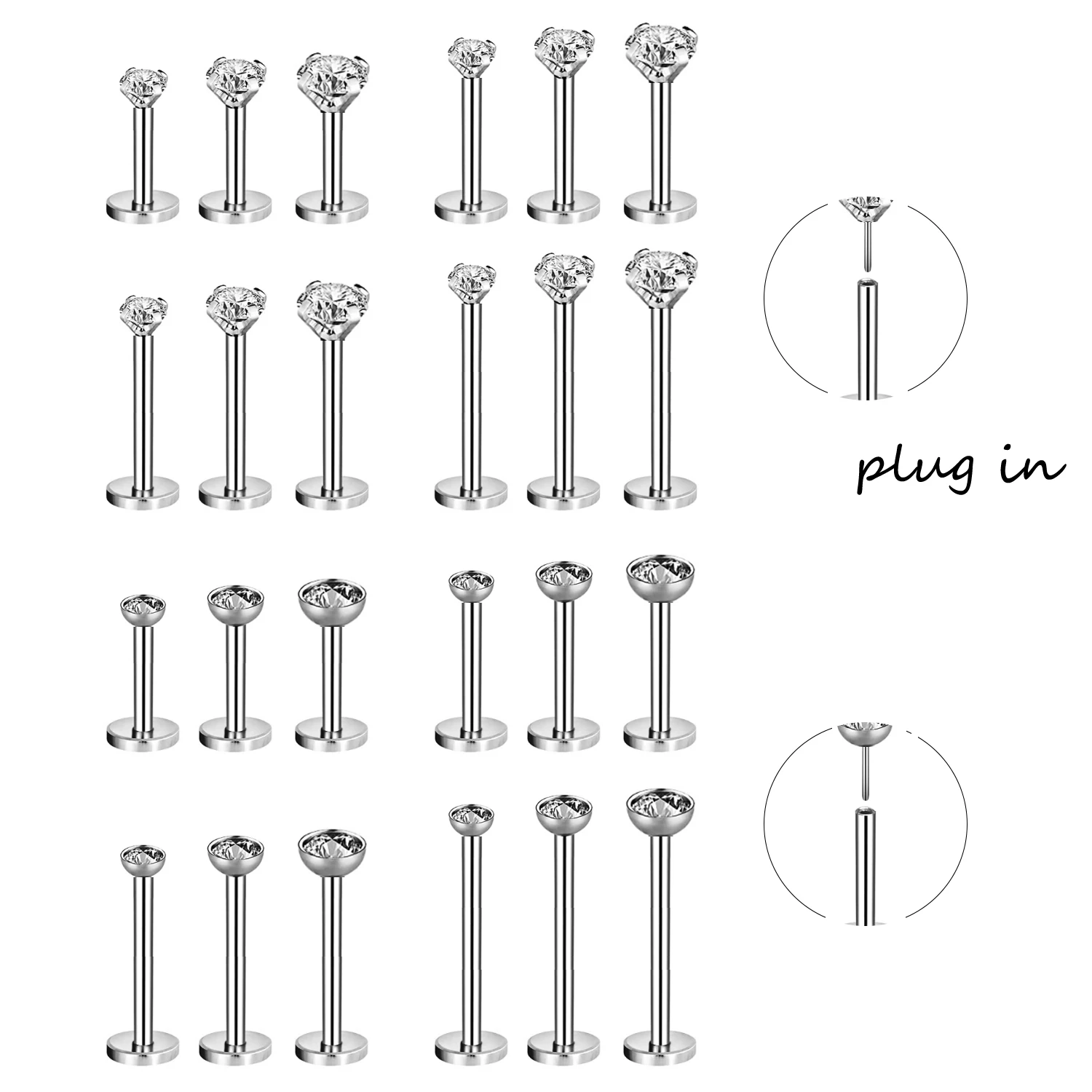 plug in