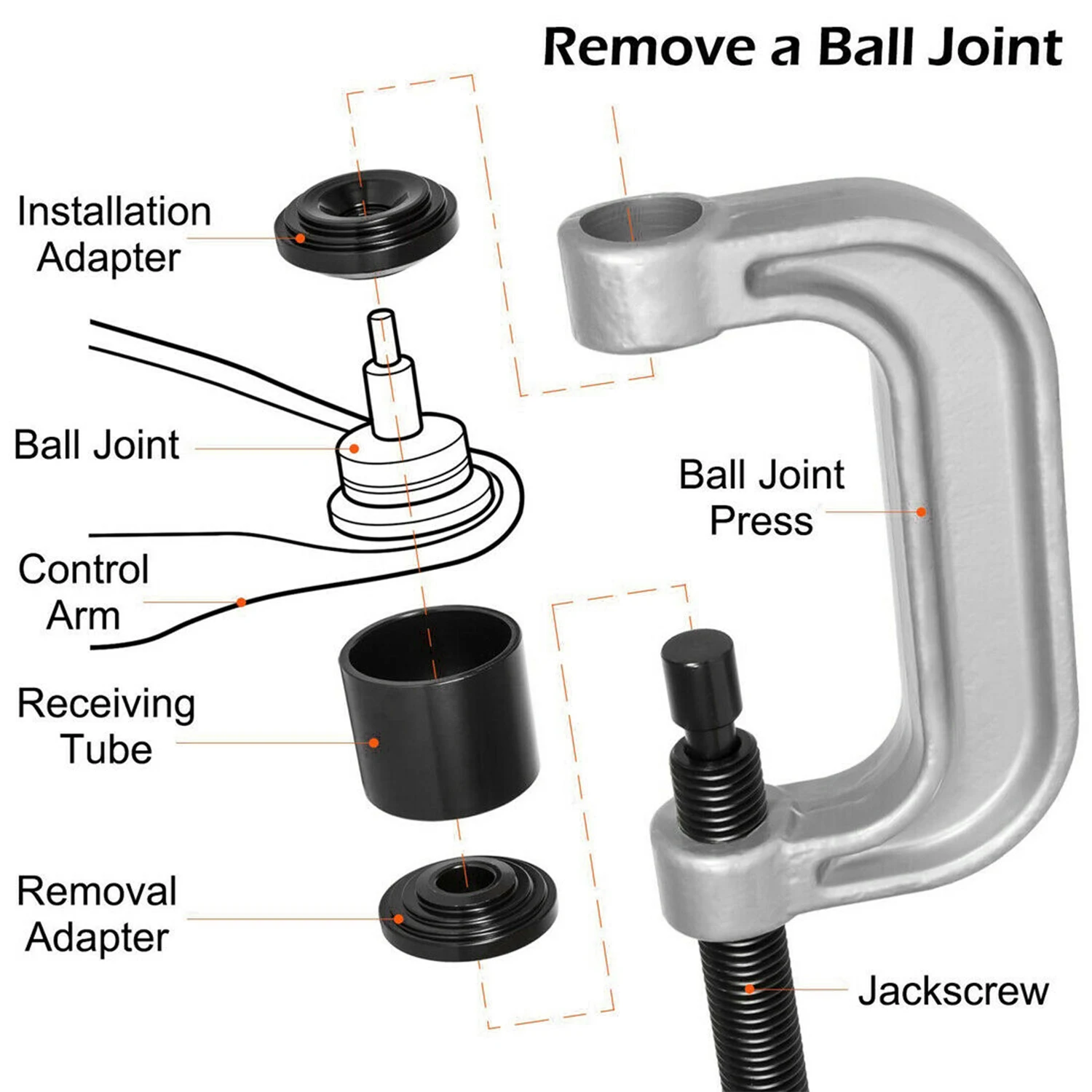 Remove a Ball Joint

Installation Adapter

Ball Joint

Control Arm

Receiving Tube

Removal Adapter

Ball Joint Press

Jackscrew