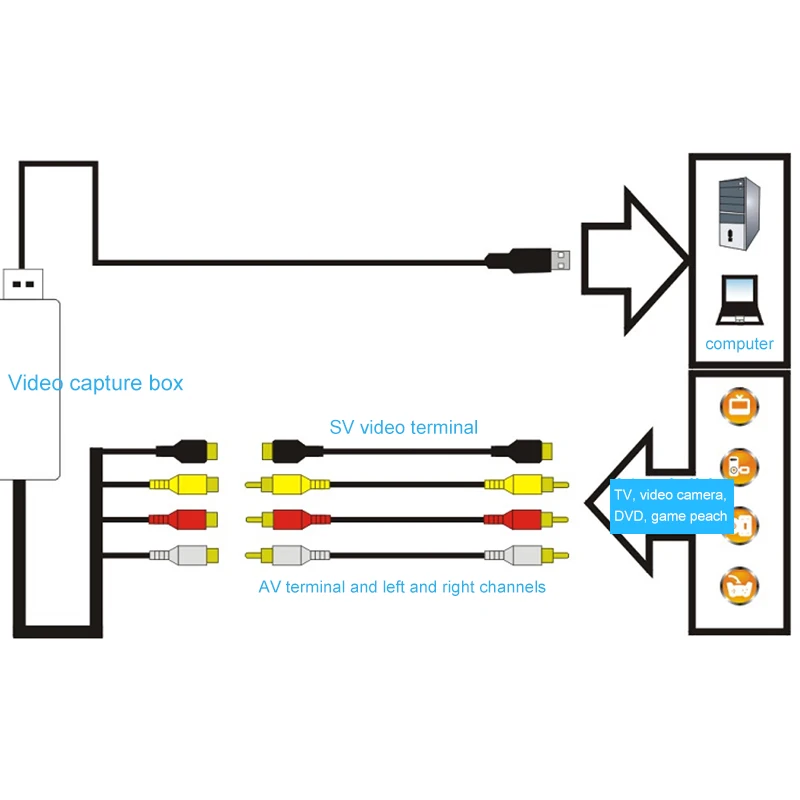 computer

Video capture box

SV video terminal

TV, video camera, DVD, game peach

AV terminal and left and right channels