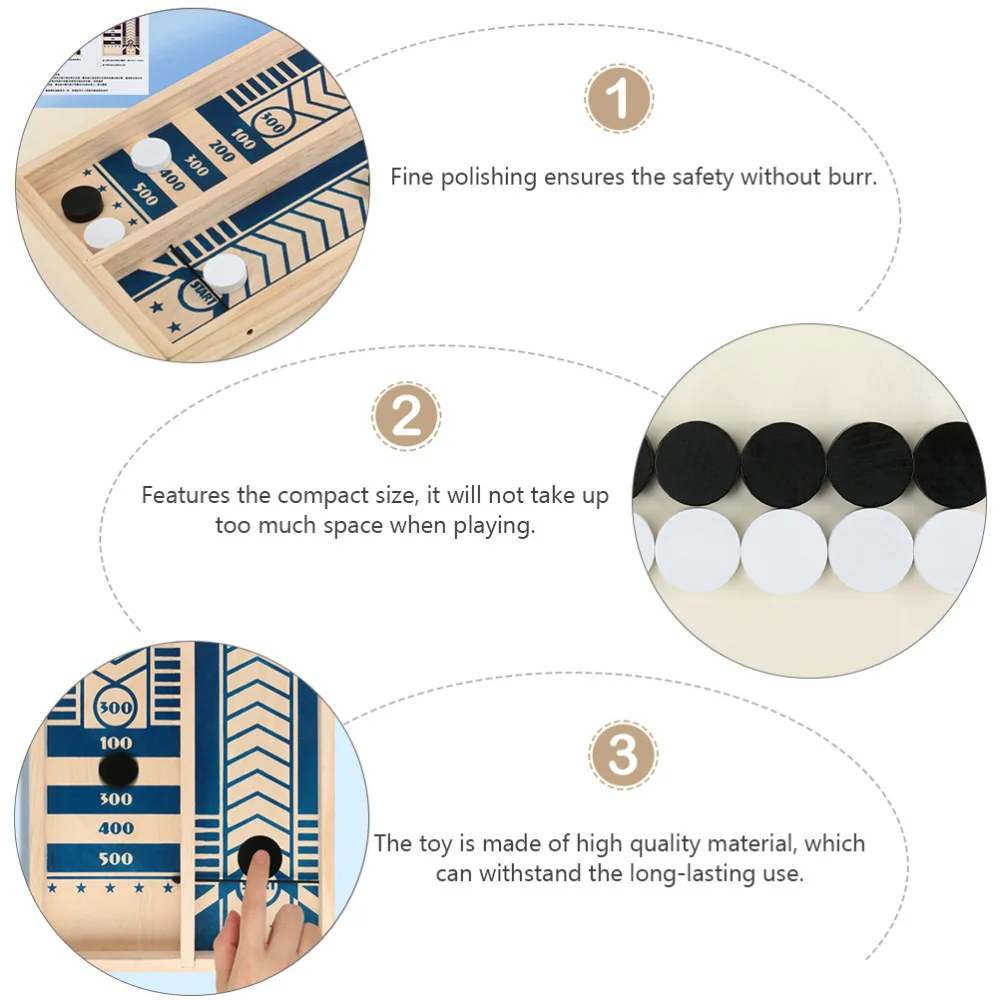 300
100
200
300
400
500
START

1
Fine polishing ensures the safety without burr.

2
Features the compact size, it will not take up too much space when playing.

300
100
300
400
500

3
The toy is made of high quality material, which can withstand the long-lasting use.