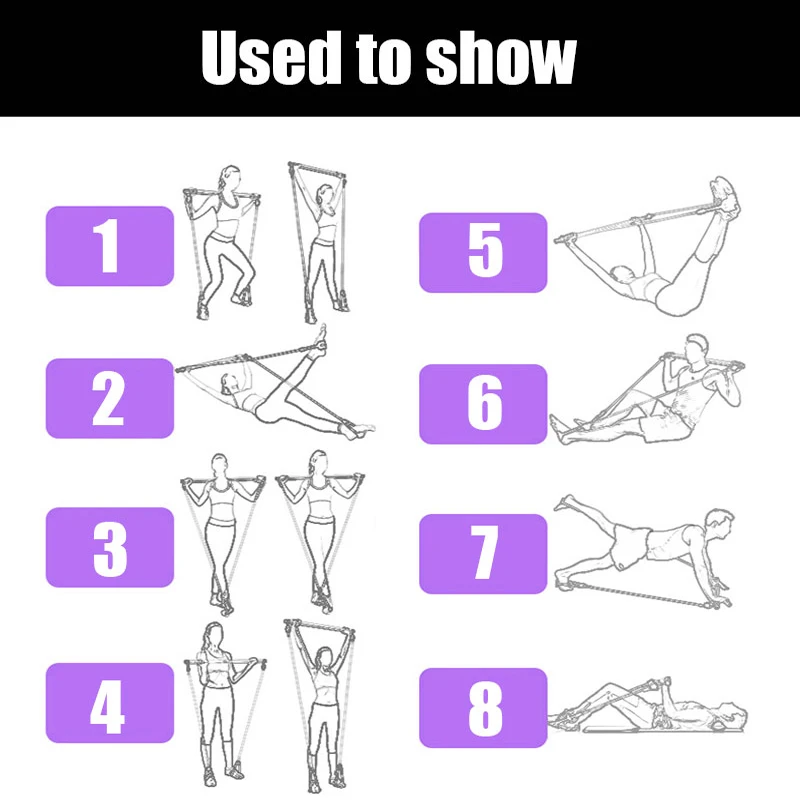 Used to show

1

2

3

4

5

6

7

8