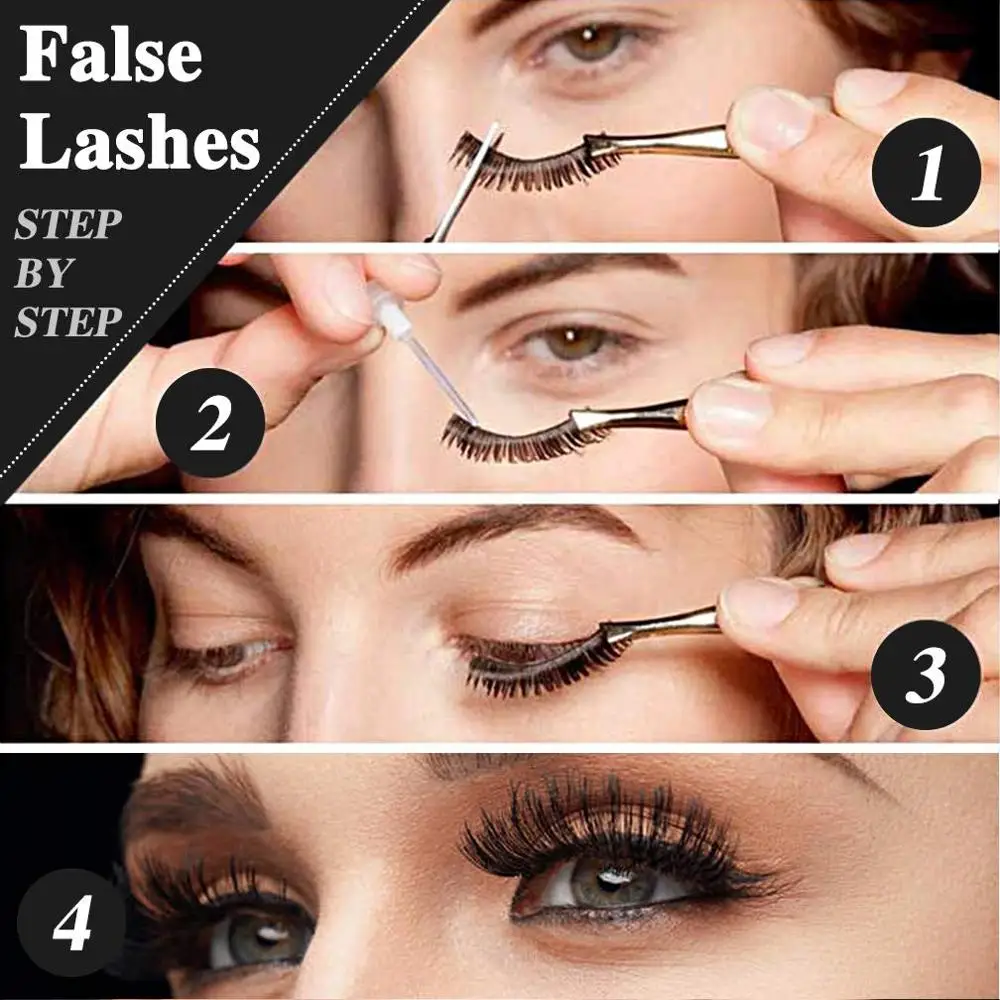 False Lashes

STEP BY STEP

1

2

3

4