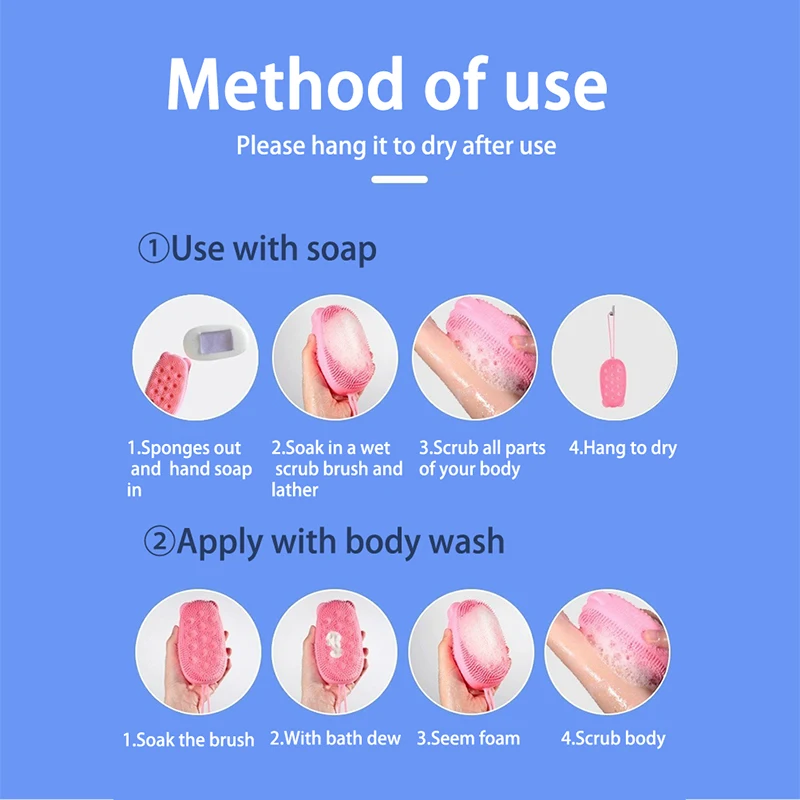 Method of use

Please hang it to dry after use

①Use with soap

1.Sponges out and hand soap in

2.Soak in a wet scrub brush and lather

3.Scrub all parts of your body

4.Hang to dry

②Apply with body wash

1.Soak the brush

2.With bath dew

3.Seem foam

4.Scrub body