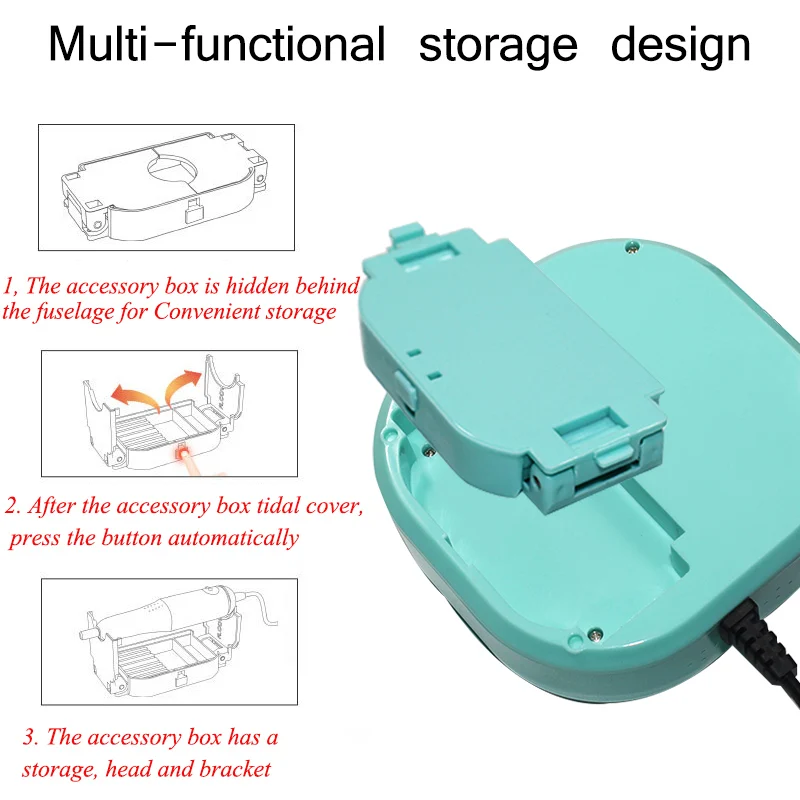 Multi-functional storage design

1, The accessory box is hidden behind the fuselage for Convenient storage

2. After the accessory box tidal cover, press the button automatically

3. The accessory box has a storage, head and bracket