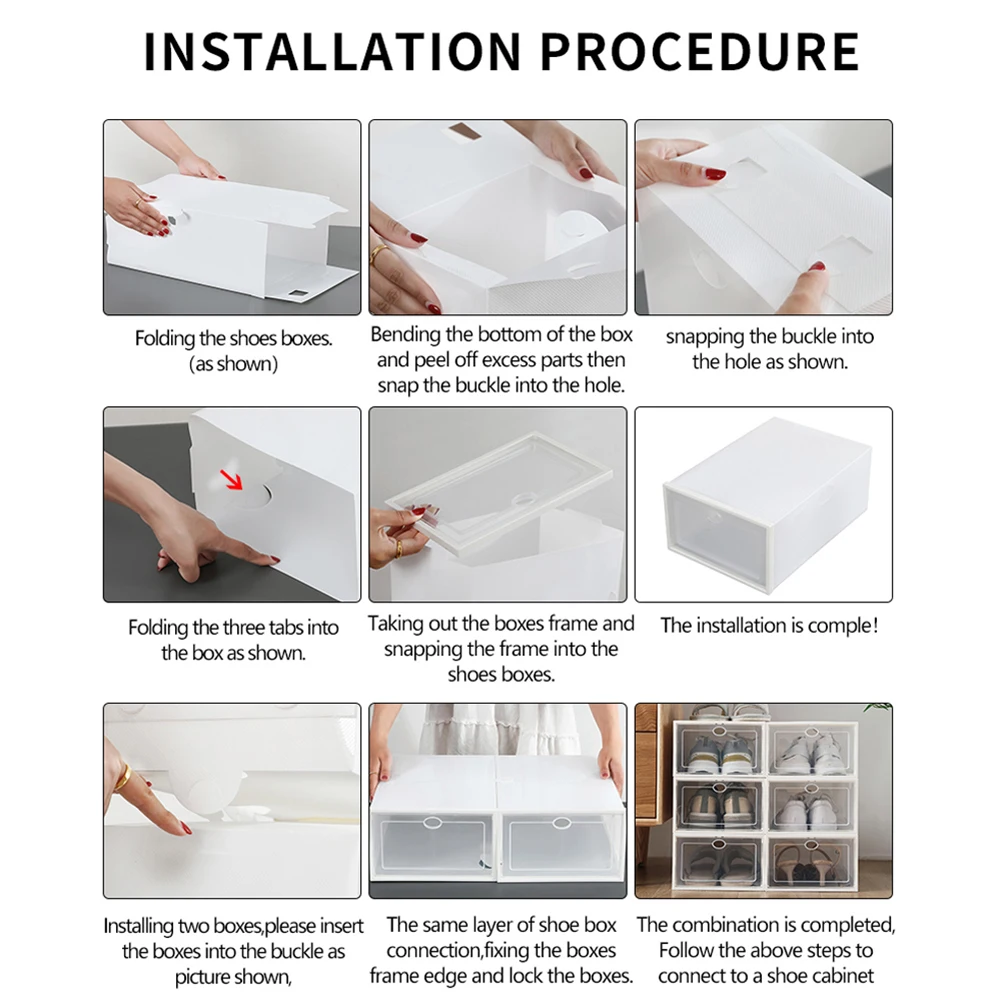 INSTALLATION PROCEDURE

Folding the shoes boxes. (as shown)

Bending the bottom of the box and peel off excess parts then snap the buckle into the hole.

snapping the buckle into the hole as shown.

Folding the three tabs into the box as shown.

Taking out the boxes frame and snapping the frame into the shoes boxes.

The installation is comple!

Installing two boxes,please insert the boxes into the buckle as picture shown,

The same layer of shoe box connection,fixing the boxes frame edge and lock the boxes.

The combination is completed, Follow the above steps to connect to a shoe cabinet