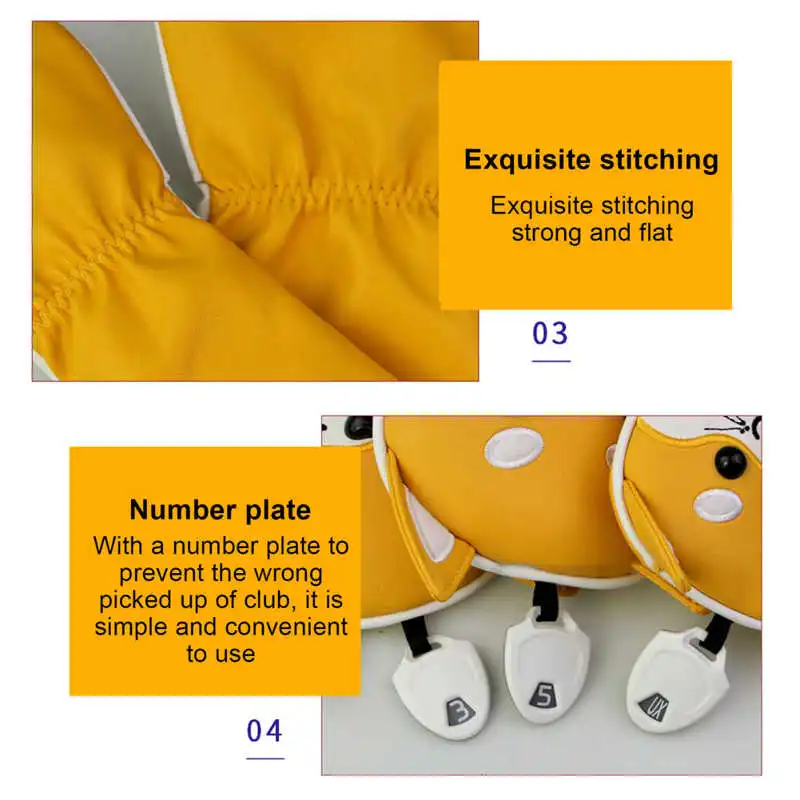 Exquisite stitching

Exquisite stitching strong and flat

03

Number plate

With a number plate to prevent the wrong picked up of club, it is simple and convenient to use

04

3

5

UX