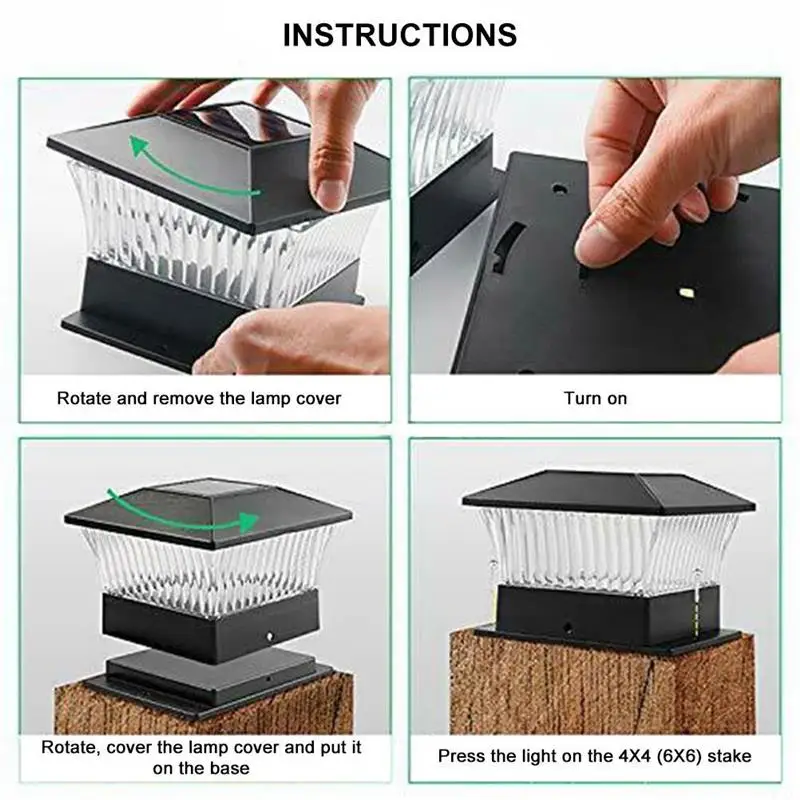 INSTRUCTIONS

Rotate and remove the lamp cover

Turn on

Rotate, cover the lamp cover and put it on the base

Press the light on the 4X4 (6X6) stake