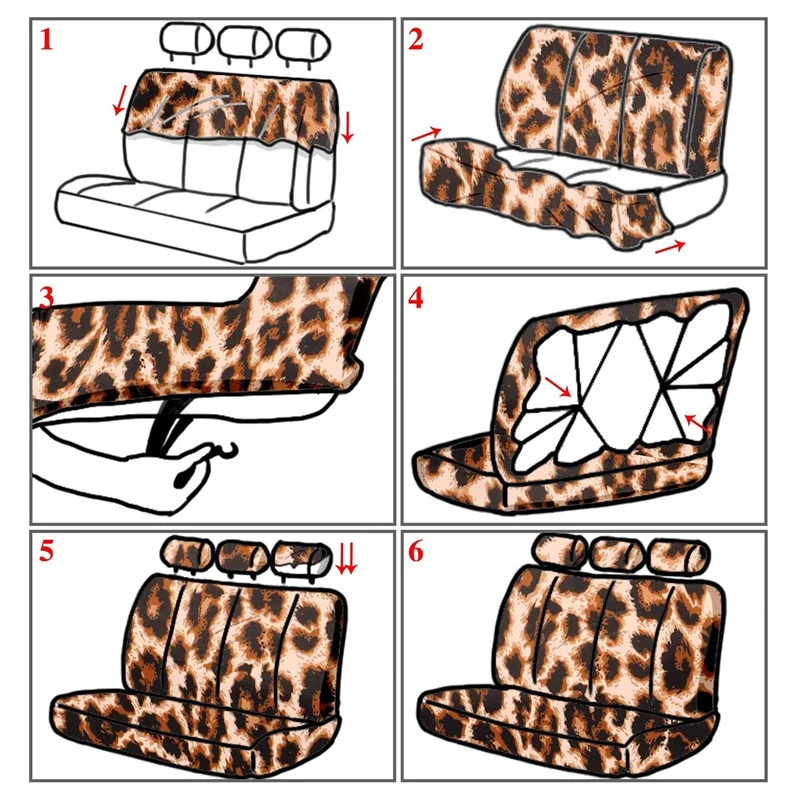 1

2

3

4

5

6