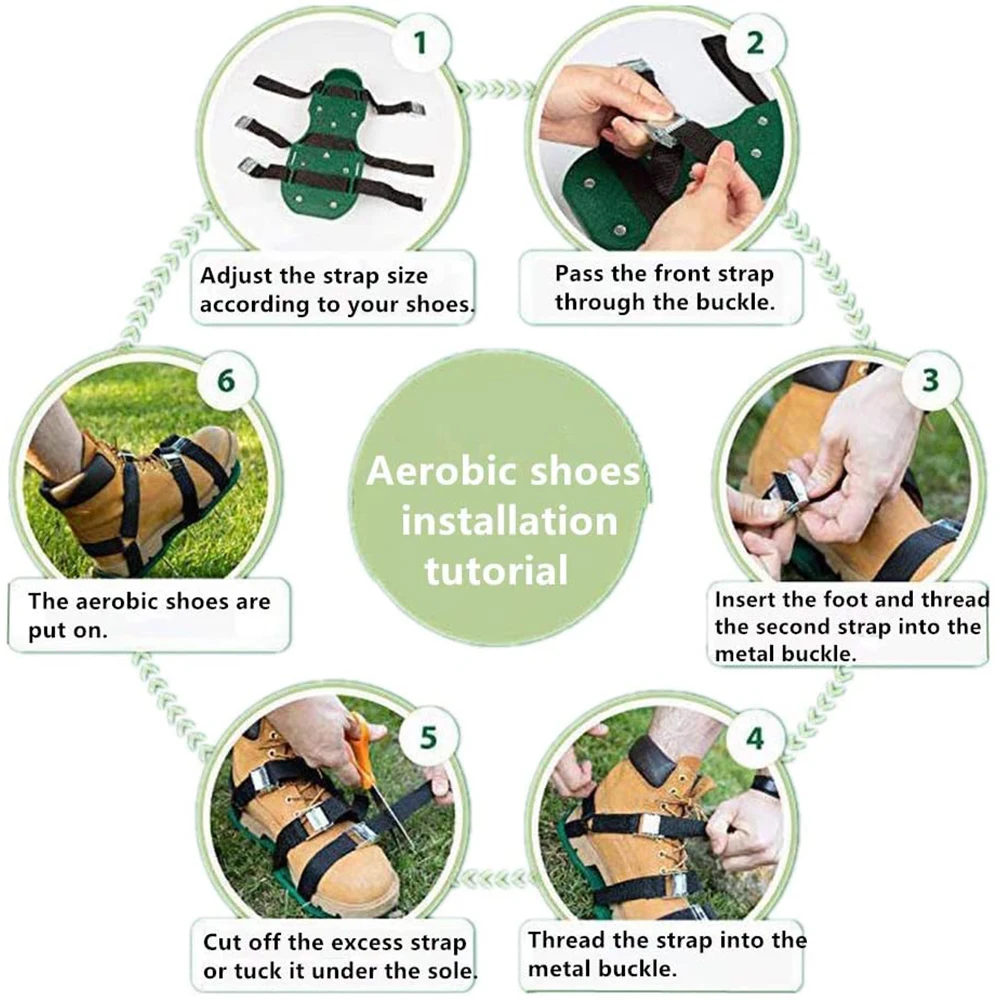 Aerobic shoes installation tutorial

1
Adjust the strap size according to your shoes.

2
Pass the front strap through the buckle.

3
Insert the foot and thread the second strap into the metal buckle.

4
Thread the strap into the metal buckle.

5
Cut off the excess strap or tuck it under the sole.

6
The aerobic shoes are put on.