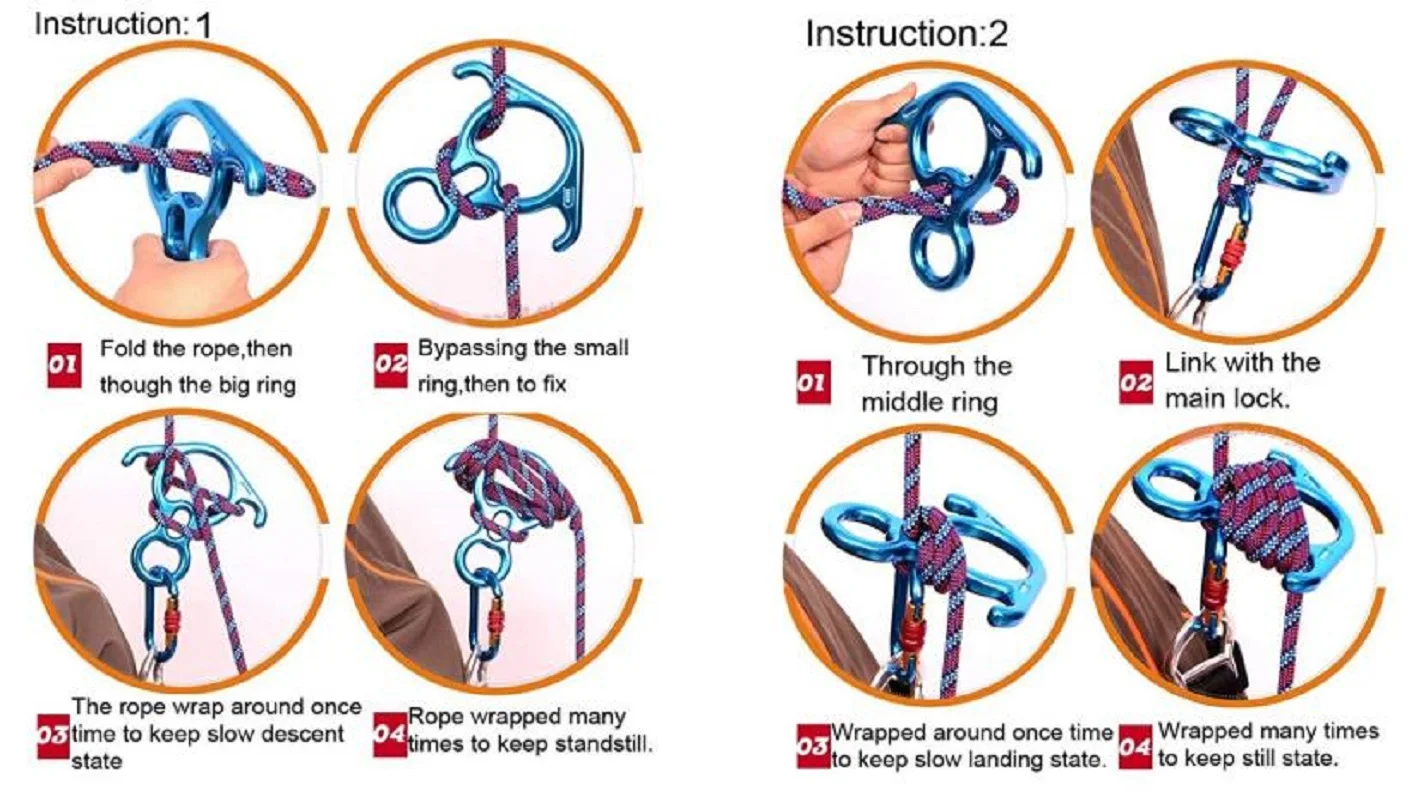 Instruction:1

01 Fold the rope,then though the big ring

02 Bypassing the small ring,then to fix

03 The rope wrap around once time to keep slow descent state

04 Rope wrapped many times to keep standstill.

Instruction:2

01 Through the middle ring

02 Link with the main lock.

03 Wrapped around once time to keep slow landing state.

04 Wrapped many times to keep still state.