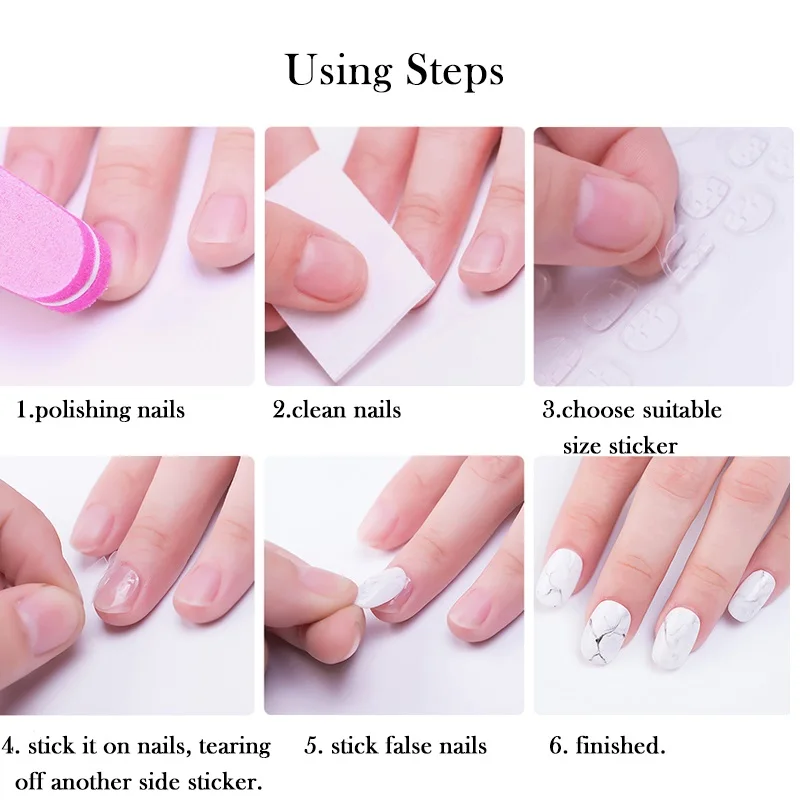 Using Steps

1.polishing nails

2.clean nails

3.choose suitable size sticker

4. stick it on nails, tearing off another side sticker.

5. stick false nails

6. finished.