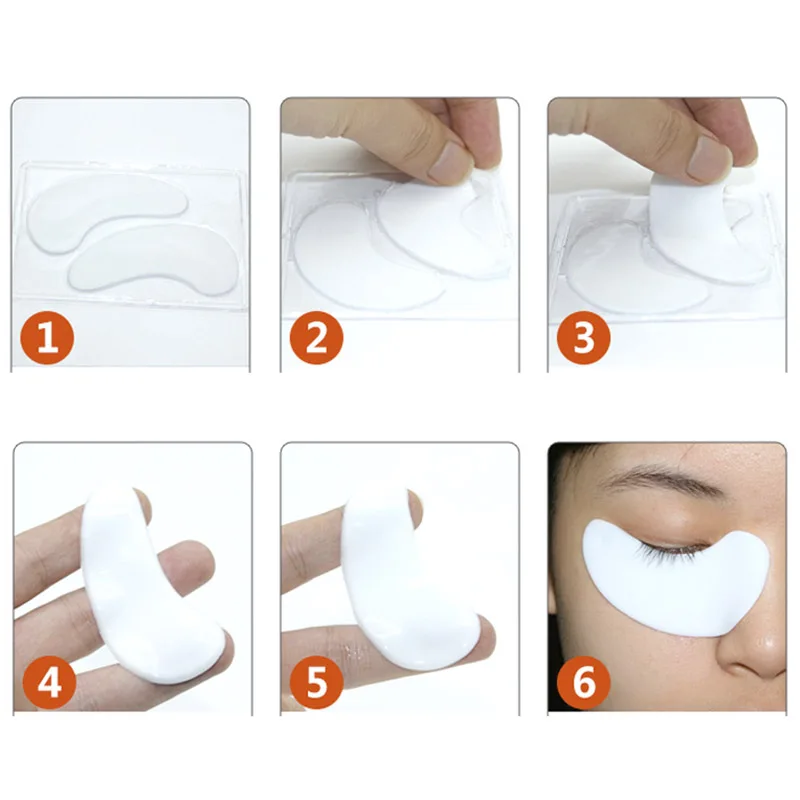 1

2

3

4

5

6