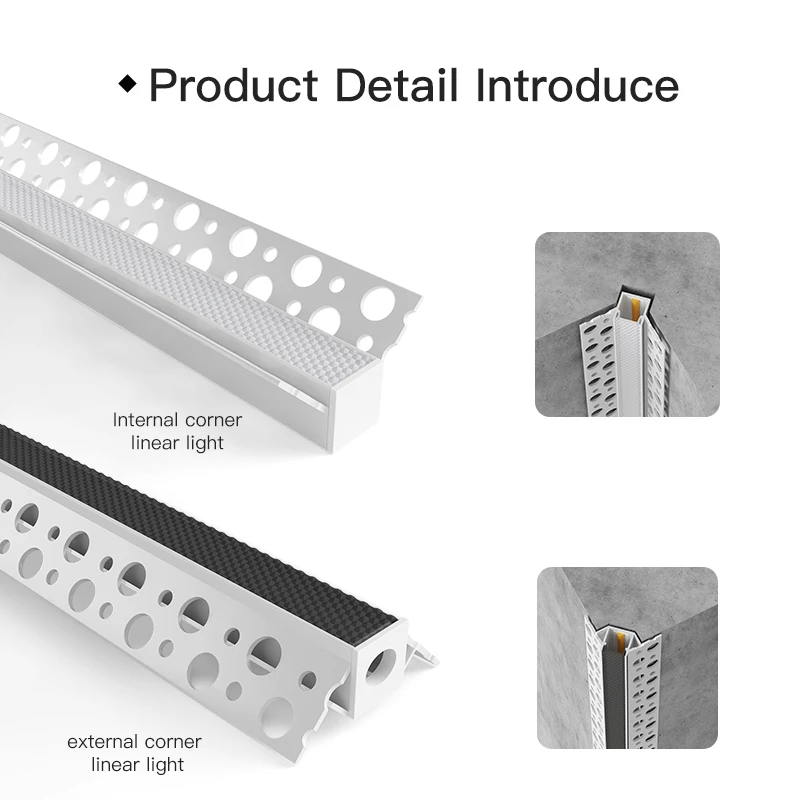 ◆ Product Detail Introduce

Internal corner linear light

external corner linear light