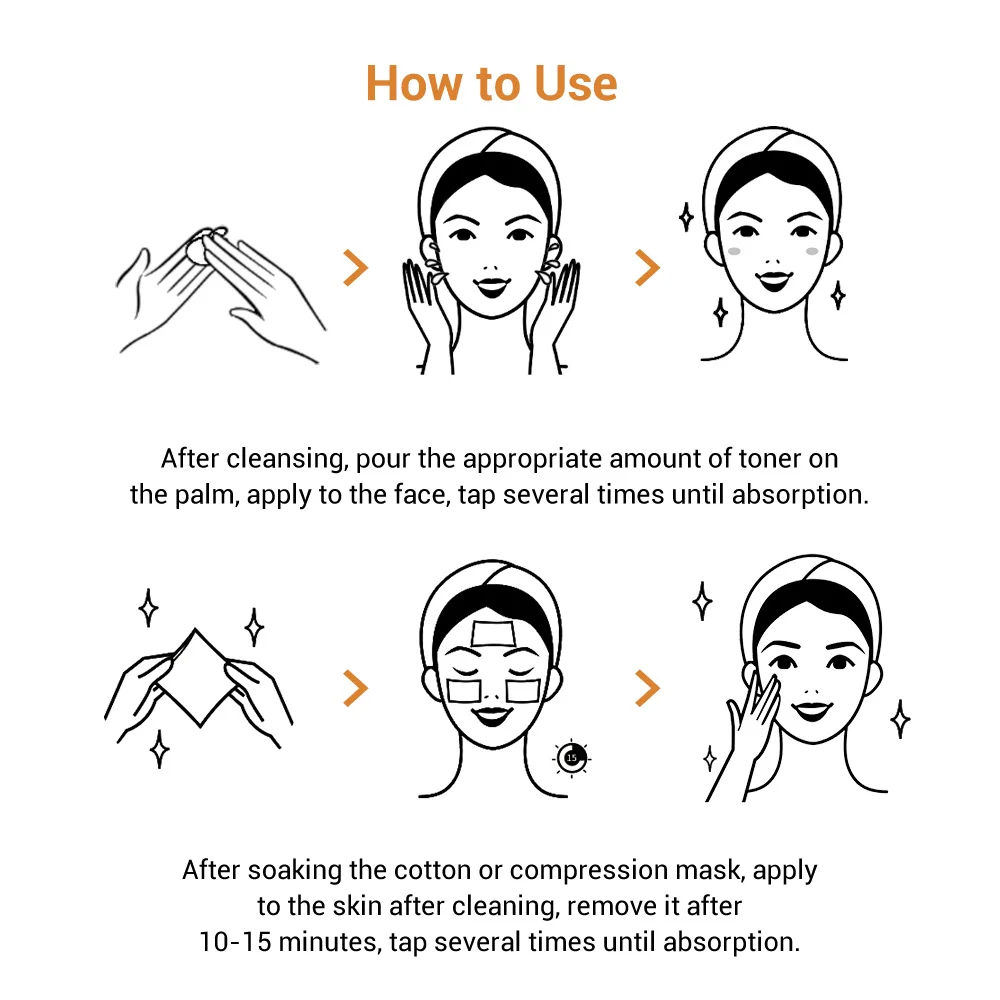 How to Use

After cleansing, pour the appropriate amount of toner on the palm, apply to the face, tap several times until absorption.

15

After soaking the cotton or compression mask, apply to the skin after cleaning, remove it after 10-15 minutes, tap several times until absorption.