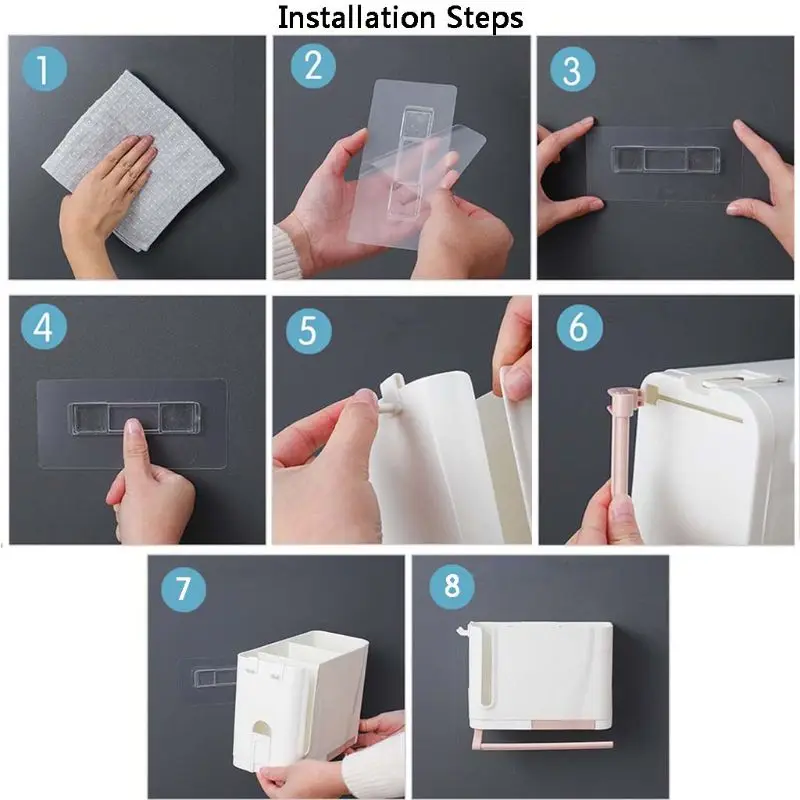 Installation Steps

1

2

3

4

5

6

7

8