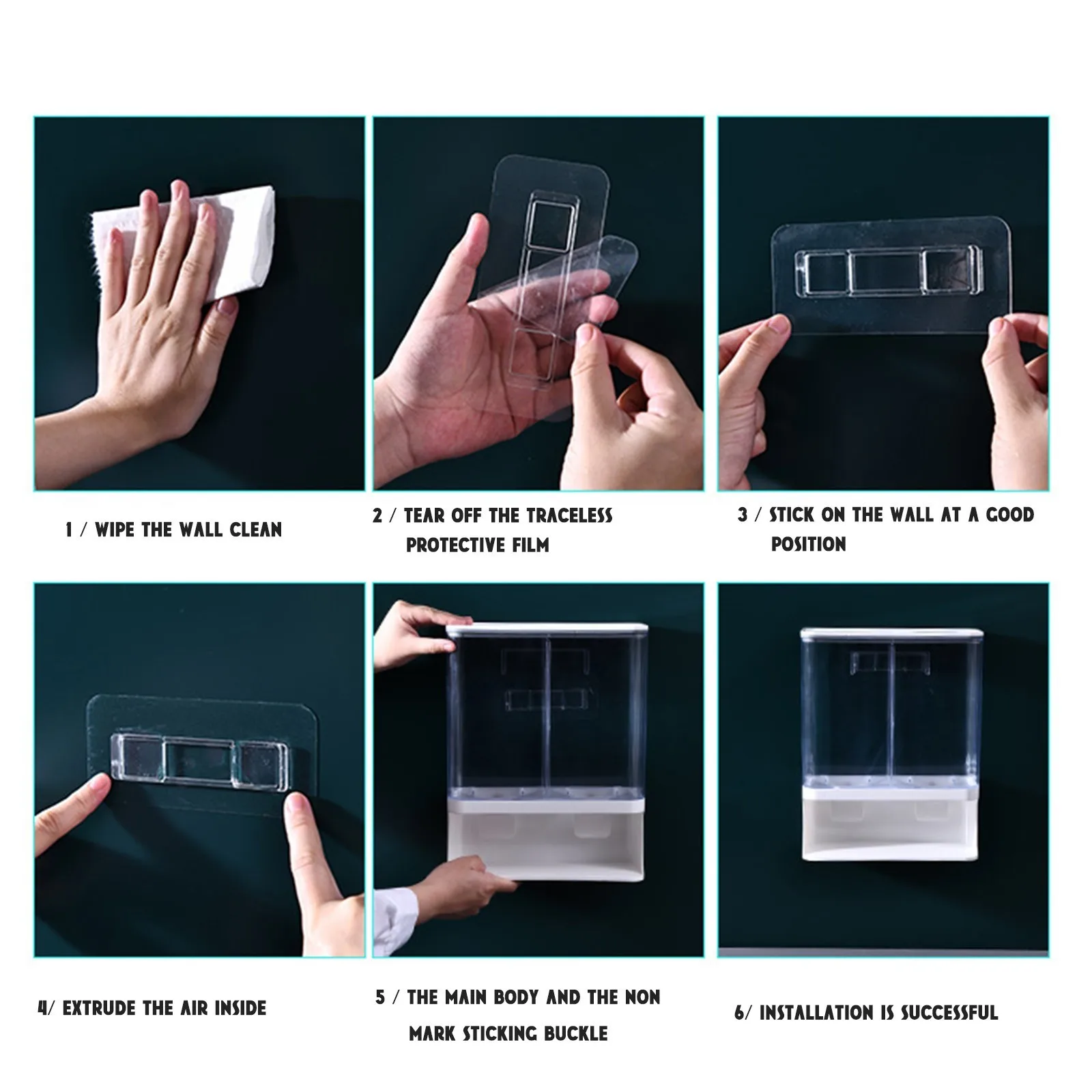 1 / WIPE THE WALL CLEAN

2 / TEAR OFF THE TRACELESS PROTECTIVE FILM

3 / STICK ON THE WALL AT A GOOD POSITION

4/ EXTRUDE THE AIR INSIDE

5 / THE MAIN BODY AND THE NON MARK STICKING BUCKLE

6/ INSTALLATION IS SUCCESSFUL