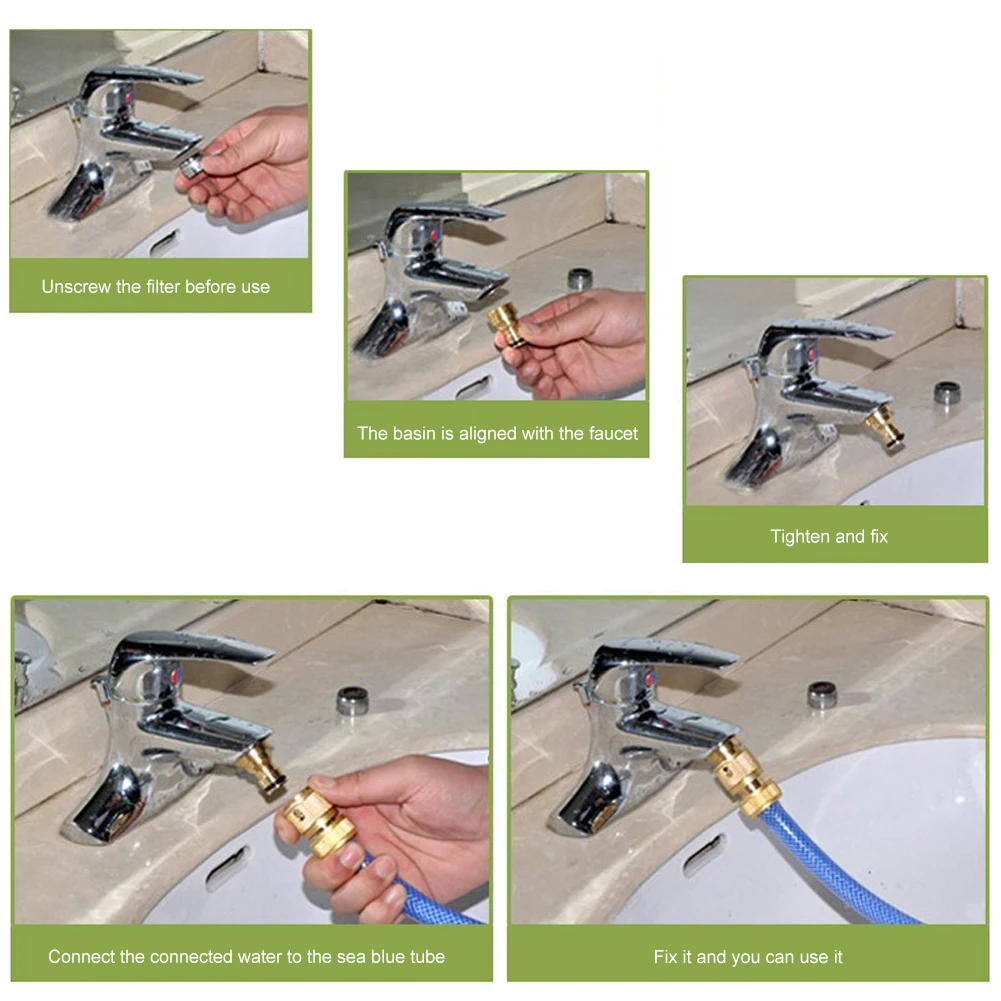 Unscrew the filter before use

The basin is aligned with the faucet

Tighten and fix

Connect the connected water to the sea blue tube

Fix it and you can use it