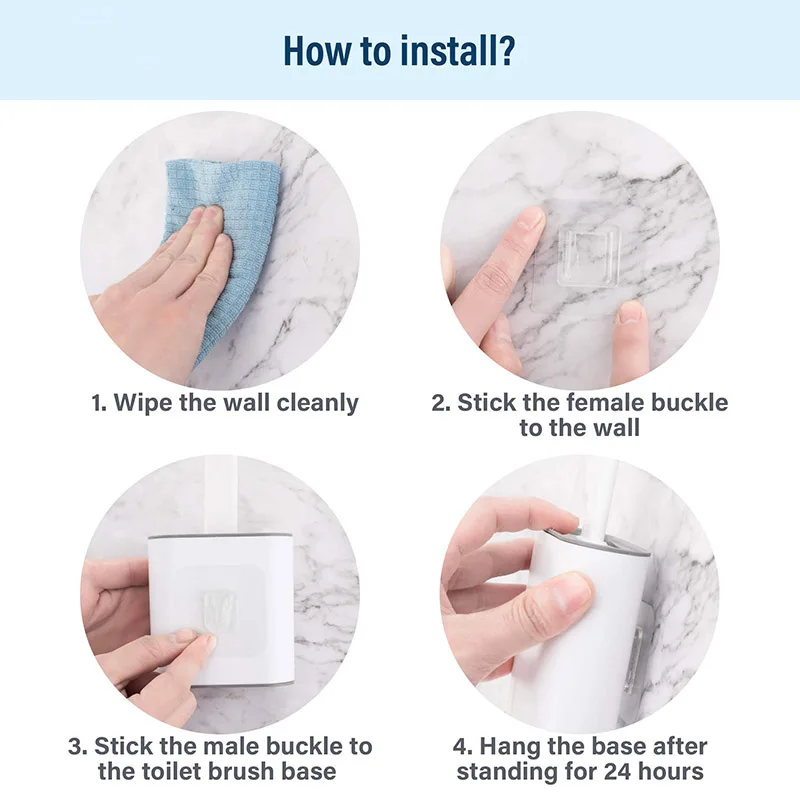 How to install?

1. Wipe the wall cleanly

2. Stick the female buckle to the wall

3. Stick the male buckle to the toilet brush base

4. Hang the base after standing for 24 hours